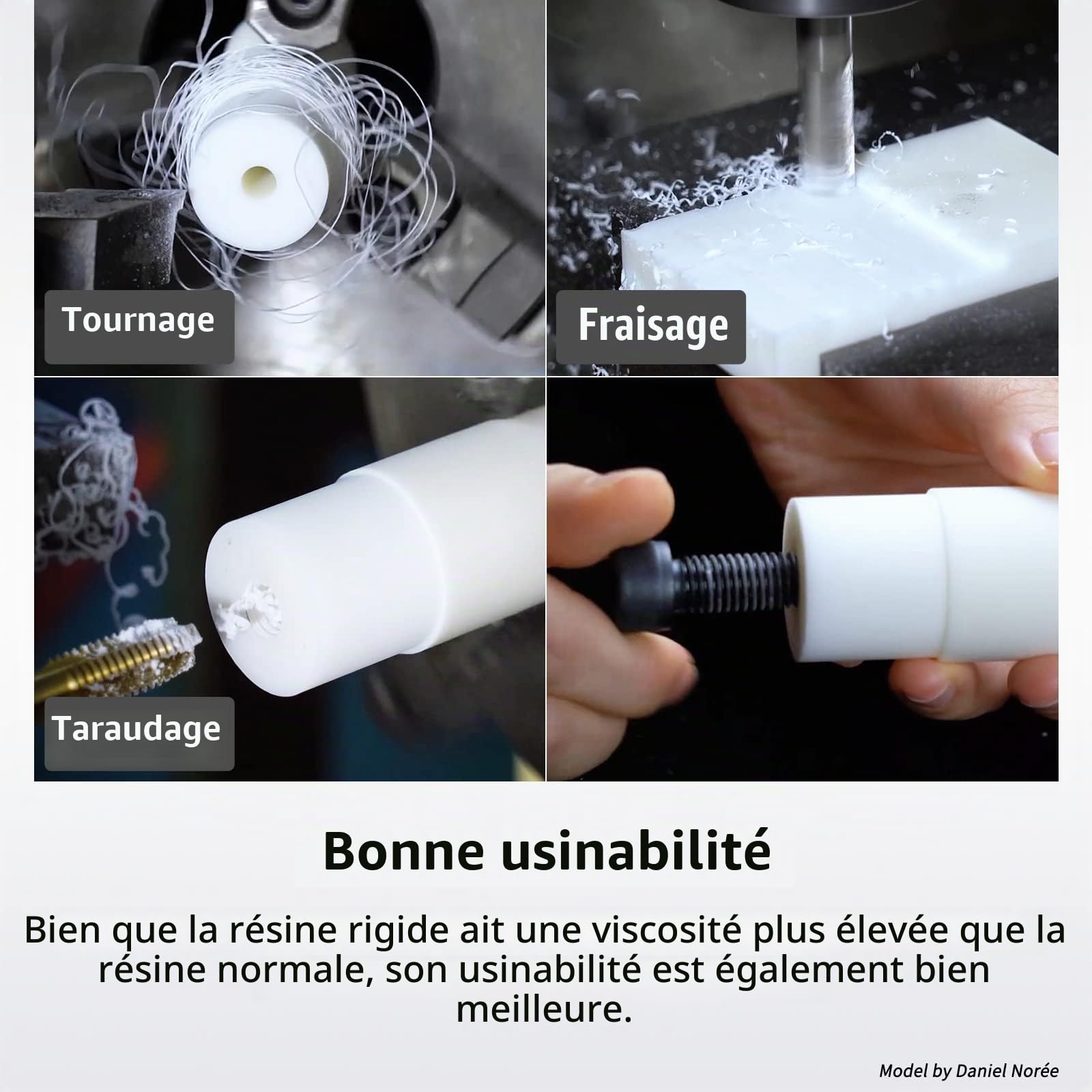 Tournage

Fraisage

Taraudage

Bonne usinabilité

Bien que la résine rigide ait une viscosité plus élevée que la résine normale, son usinabilité est également bien meilleure.

Model by Daniel Norée