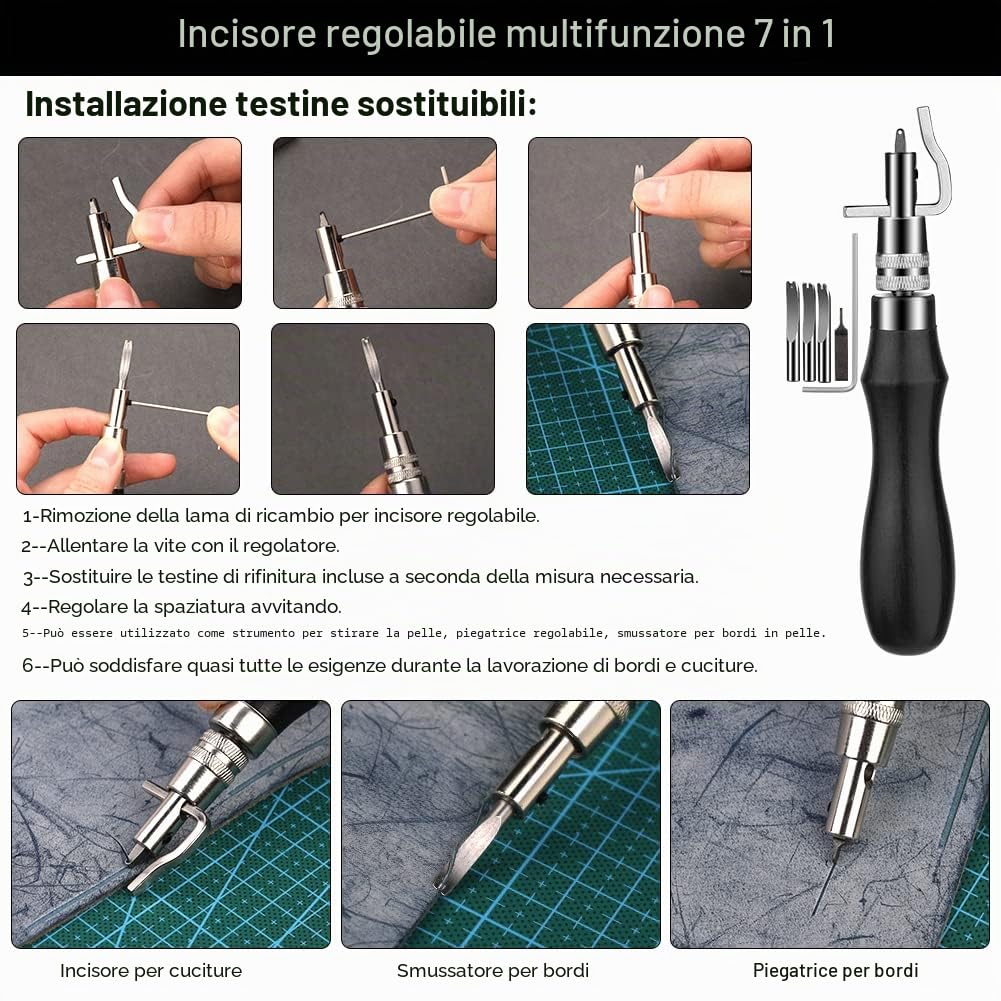 Incisore regolabile multifunzione 7 in 1

Installazione testine sostituibili:

1-Rimozione della lama di ricambio per incisore regolabile.

2--Allentare la vite con il regolatore.

3--Sostituire le testine di rifinitura incluse a seconda della misura necessaria.

4--Regolare la spaziatura avvitando.

5--Può essere utilizzato come strumento per stirare la pelle, piegatrice regolabile, smussatore per bordi in pelle.

6--Può soddisfare quasi tutte le esigenze durante la lavorazione di bordi e cuciture.

Incisore per cuciture

Smussatore per bordi

Piegatrice per bordi