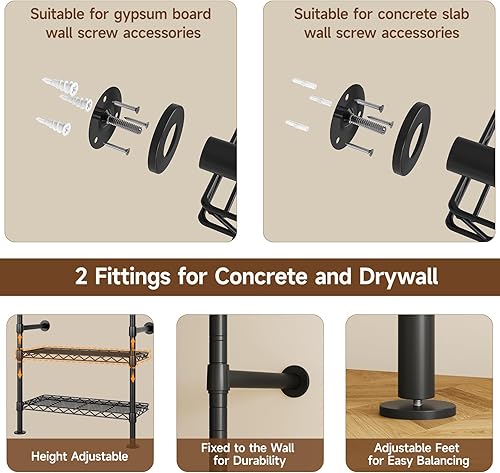 Suitable for gypsum board wall screw accessories

Suitable for concrete slab wall screw accessories

2 Fittings for Concrete and Drywall

Height Adjustable

Fixed to the Wall for Durability

Adjustable Feet for Easy Balancing