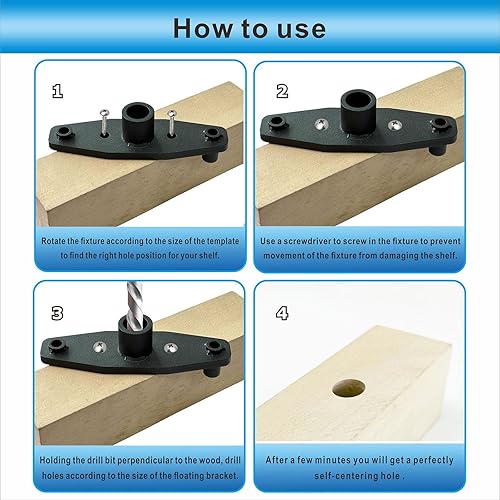 How to use

1

Rotate the fixture according to the size of the template to find the right hole position for your shelf.

2

Use a screwdriver to screw in the fixture to prevent movement of the fixture from damaging the shelf.

3

Holding the drill bit perpendicular to the wood, drill holes according to the size of the floating bracket.

4

After a few minutes you will get a perfectly self-centering hole .