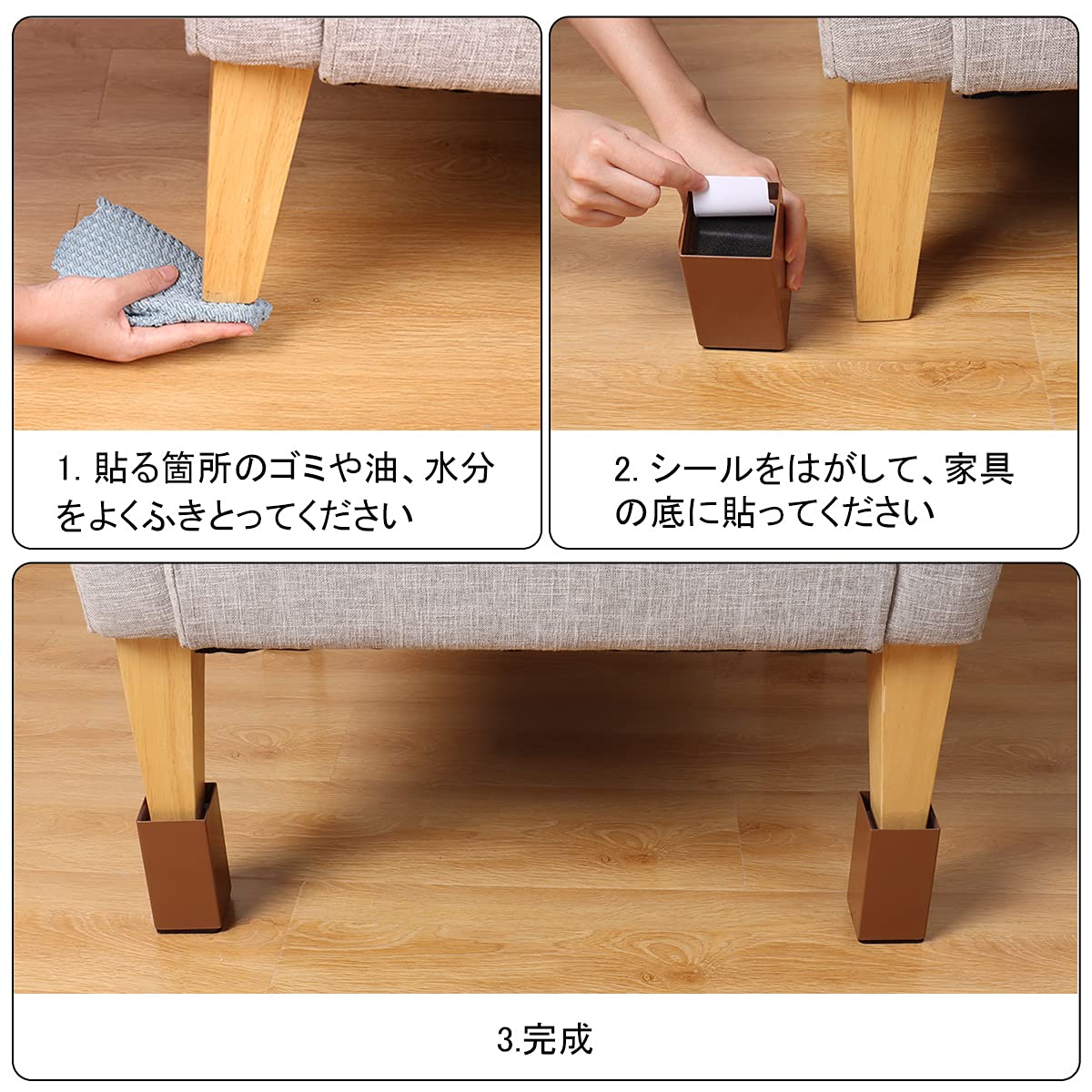 1. 貼る箇所のゴミや油、水分をよくふきとってください

2. シールをはがして、家具の底に貼ってください

3.完成