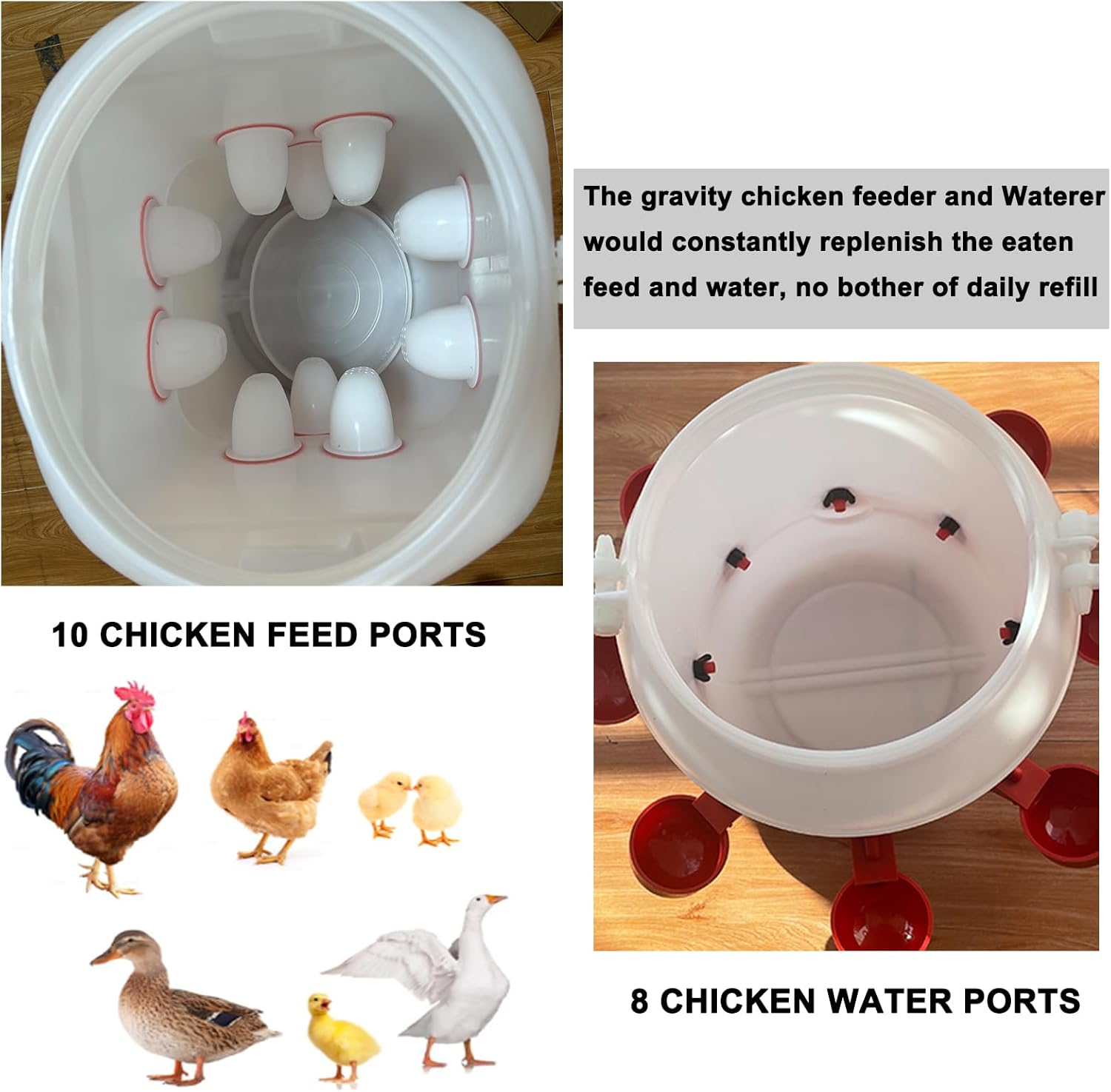 The gravity chicken feeder and Waterer would constantly replenish the eaten feed and water, no bother of daily refill

10 CHICKEN FEED PORTS

8 CHICKEN WATER PORTS