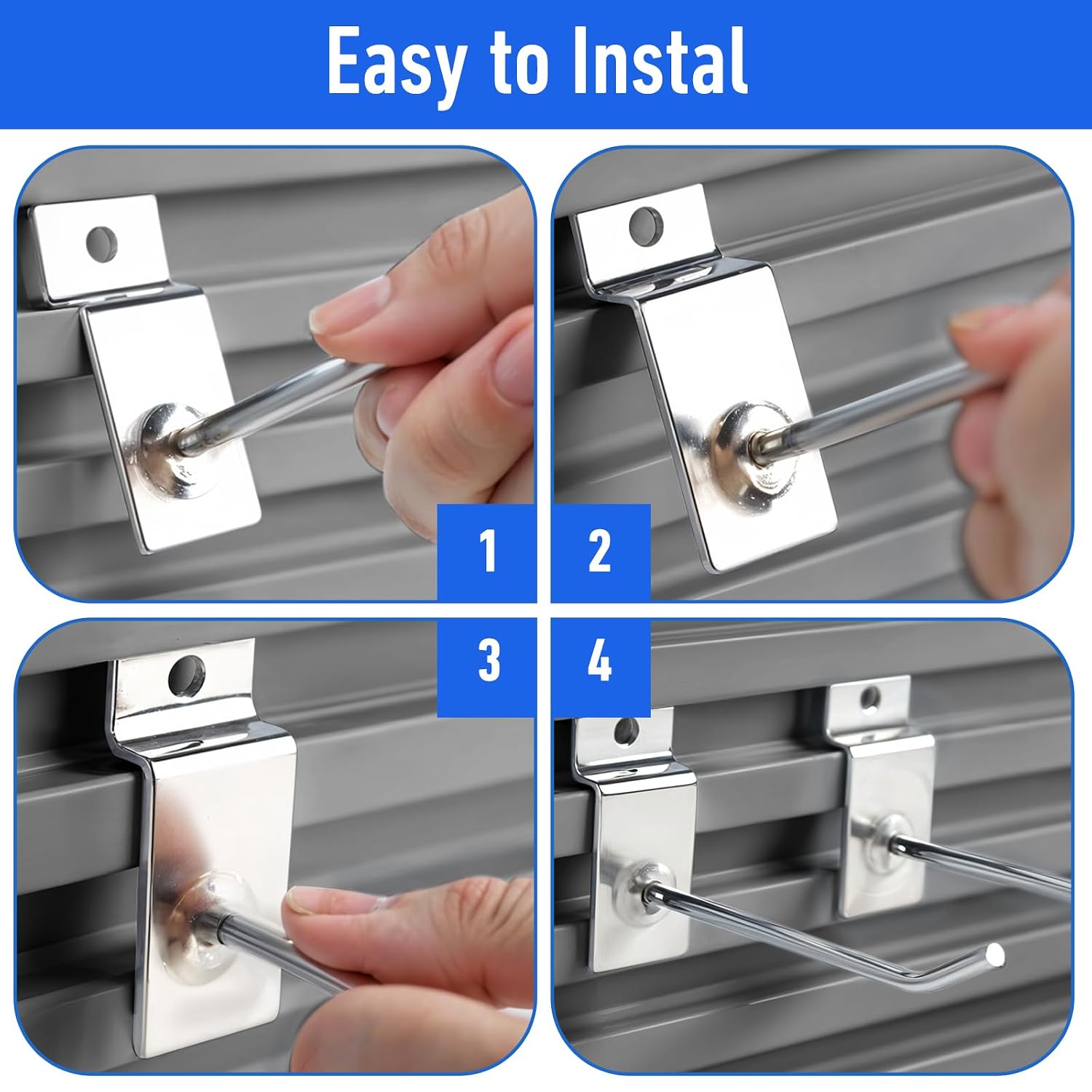 Easy to Instal

1

2

3

4