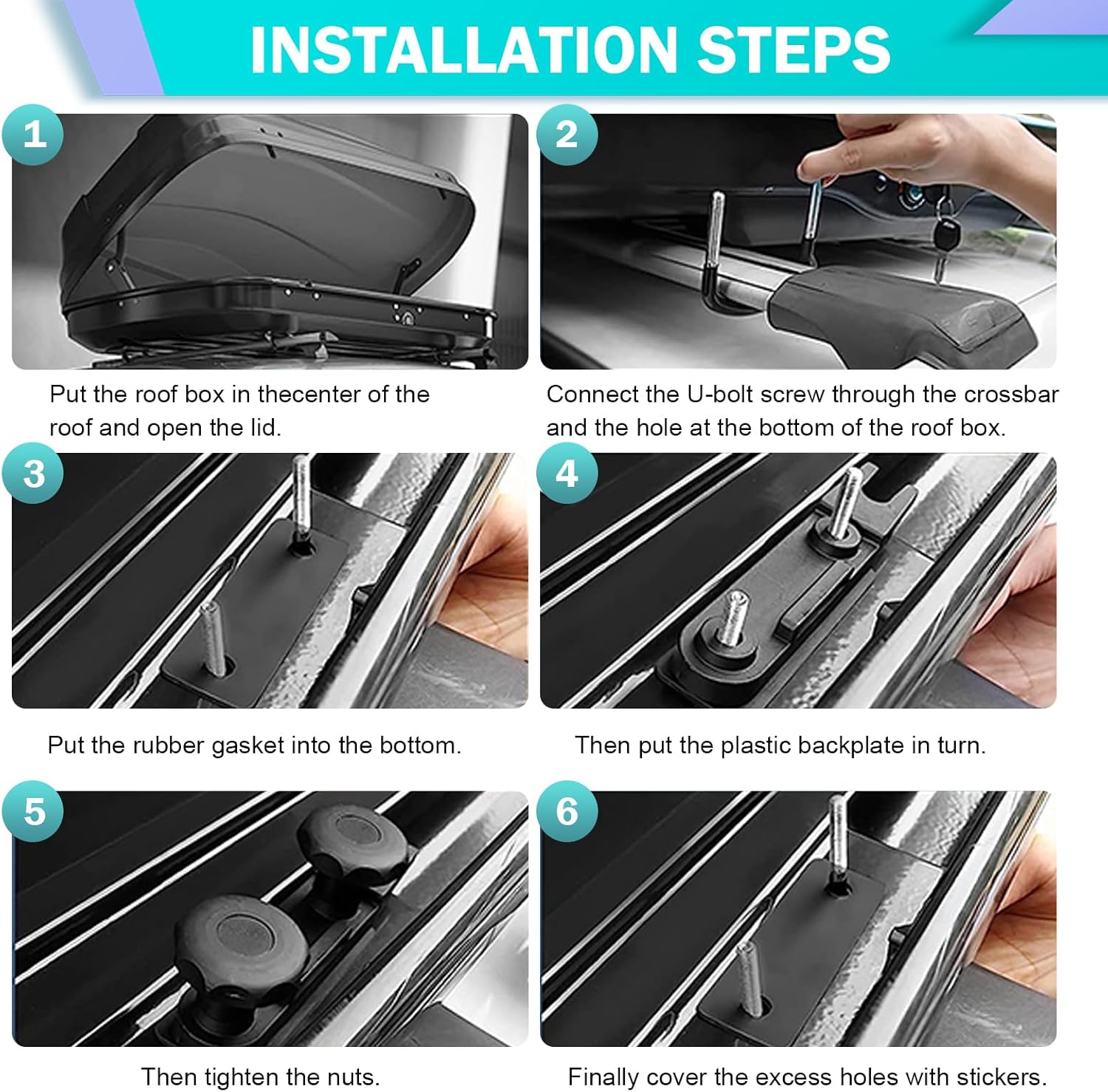 INSTALLATION STEPS

1

Put the roof box in thecenter of the roof and open the lid.

2

Connect the U-bolt screw through the crossbar and the hole at the bottom of the roof box.

3

Put the rubber gasket into the bottom.

4

Then put the plastic backplate in turn.

5

Then tighten the nuts.

6

Finally cover the excess holes with stickers.