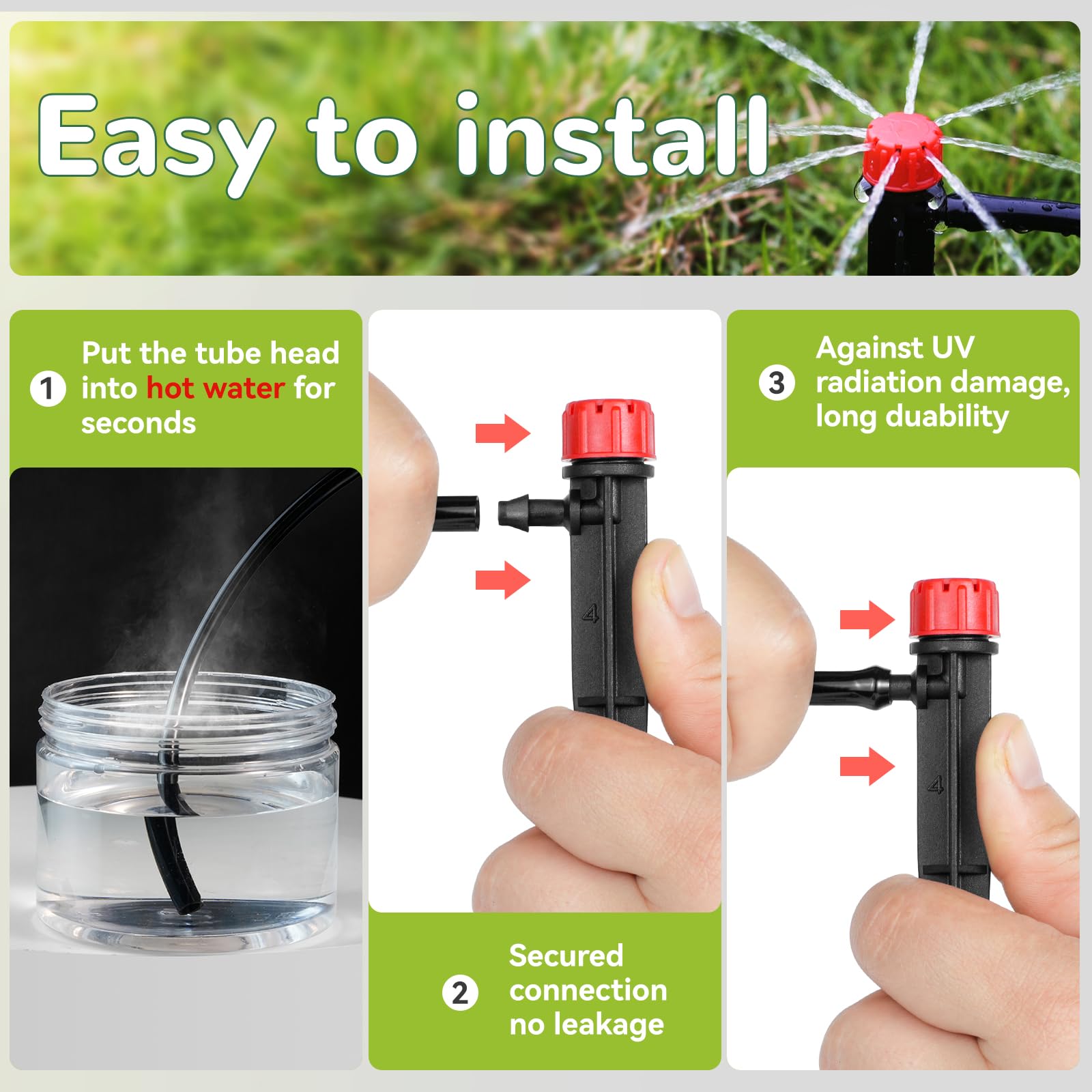 Easy to install

1 Put the tube head into hot water for seconds

4

2 Secured connection no leakage

3 Against UV radiation damage, long duability

4