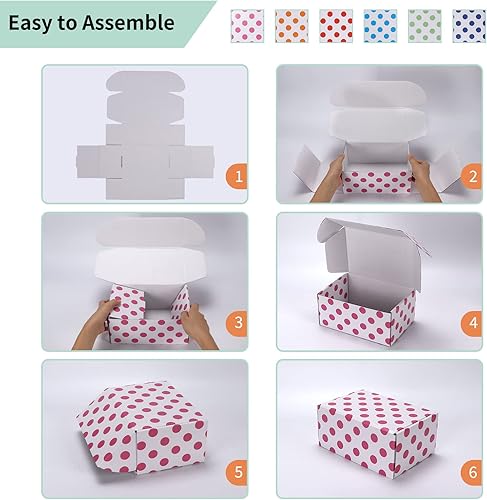 Easy to Assemble

1

2

3

4

5

6