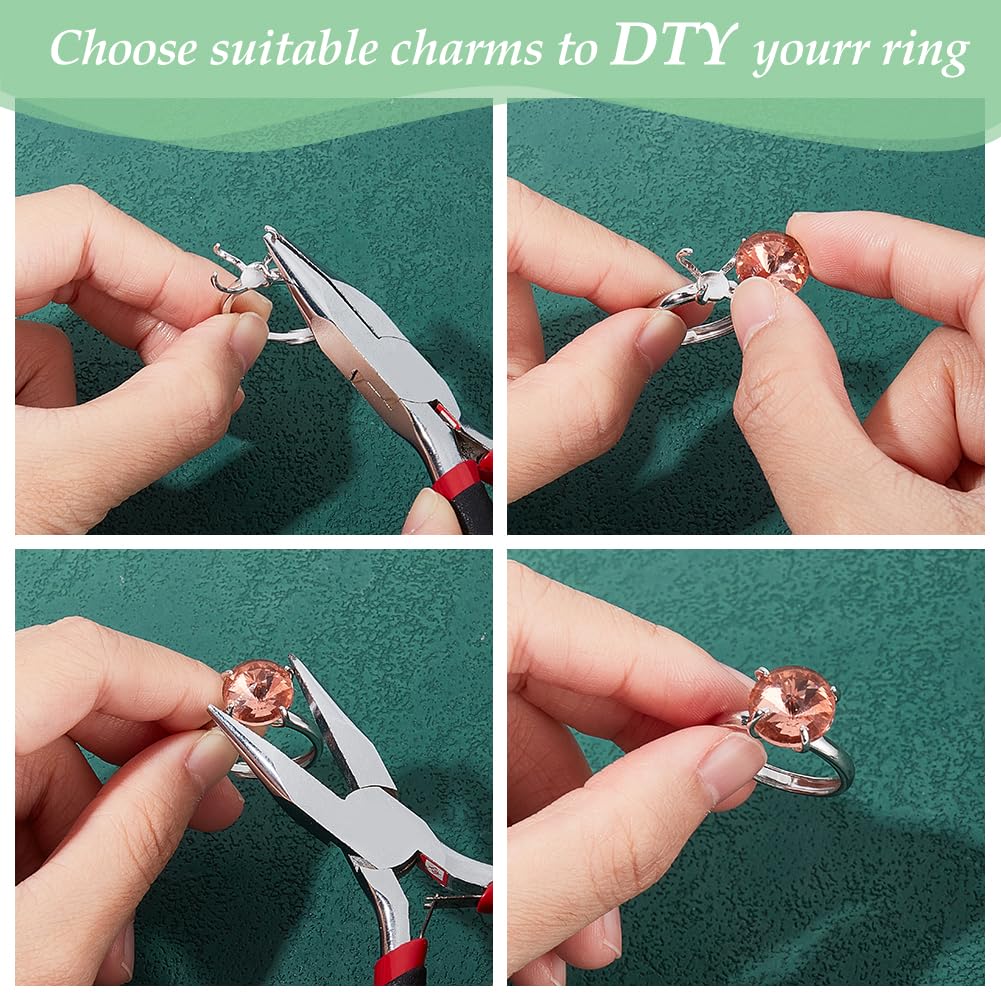 Choose suitable charms to DTY yourr ring