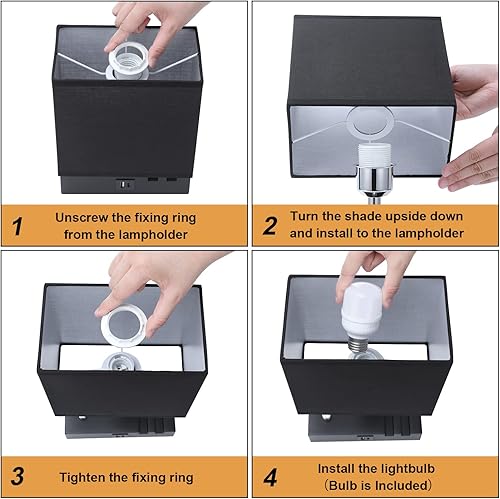 1 Unscrew the fixing ring from the lampholder

2 Turn the shade upside down and install to the lampholder

3 Tighten the fixing ring

4 Install the lightbulb （Bulb is Included）