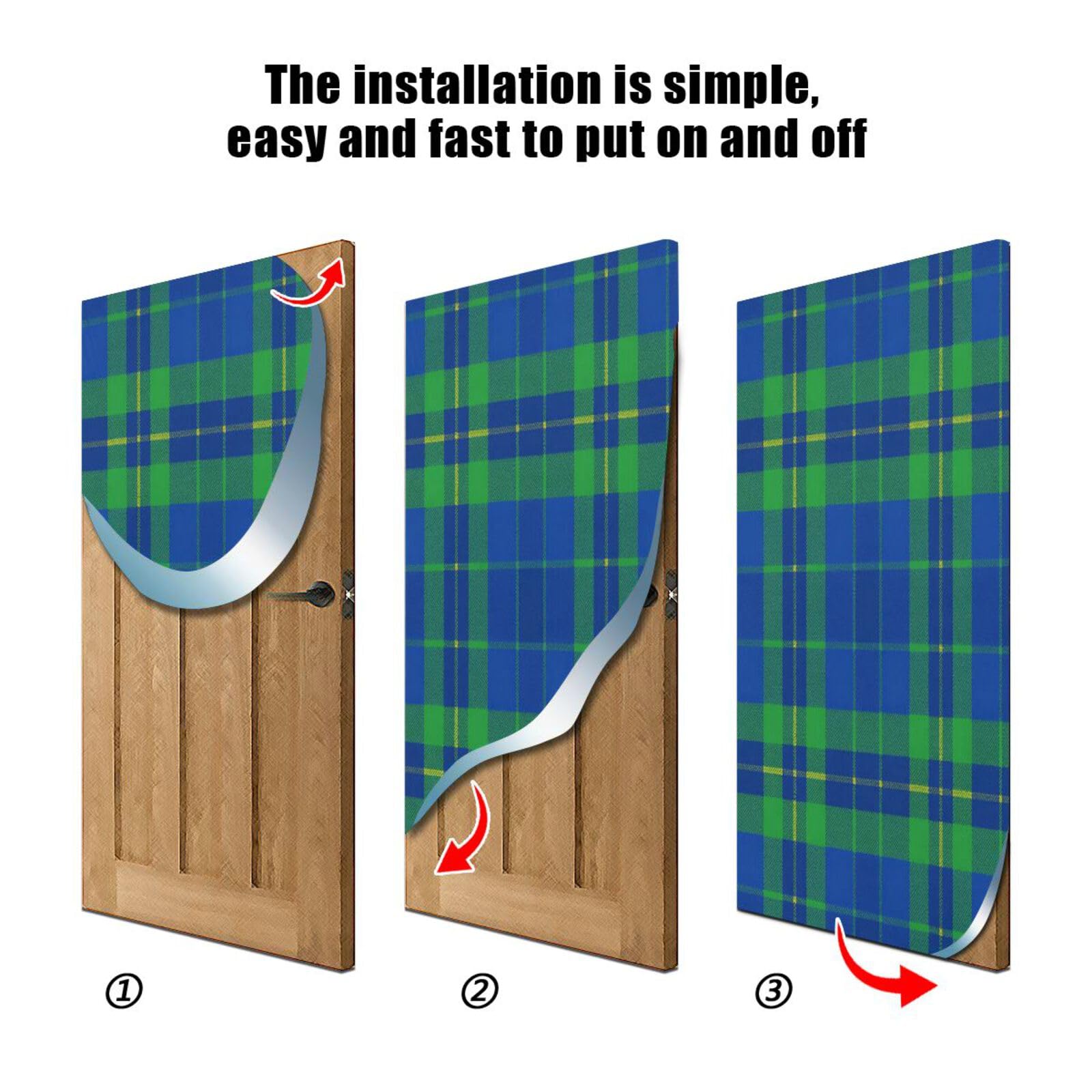 The installation is simple, easy and fast to put on and off

①

②

③