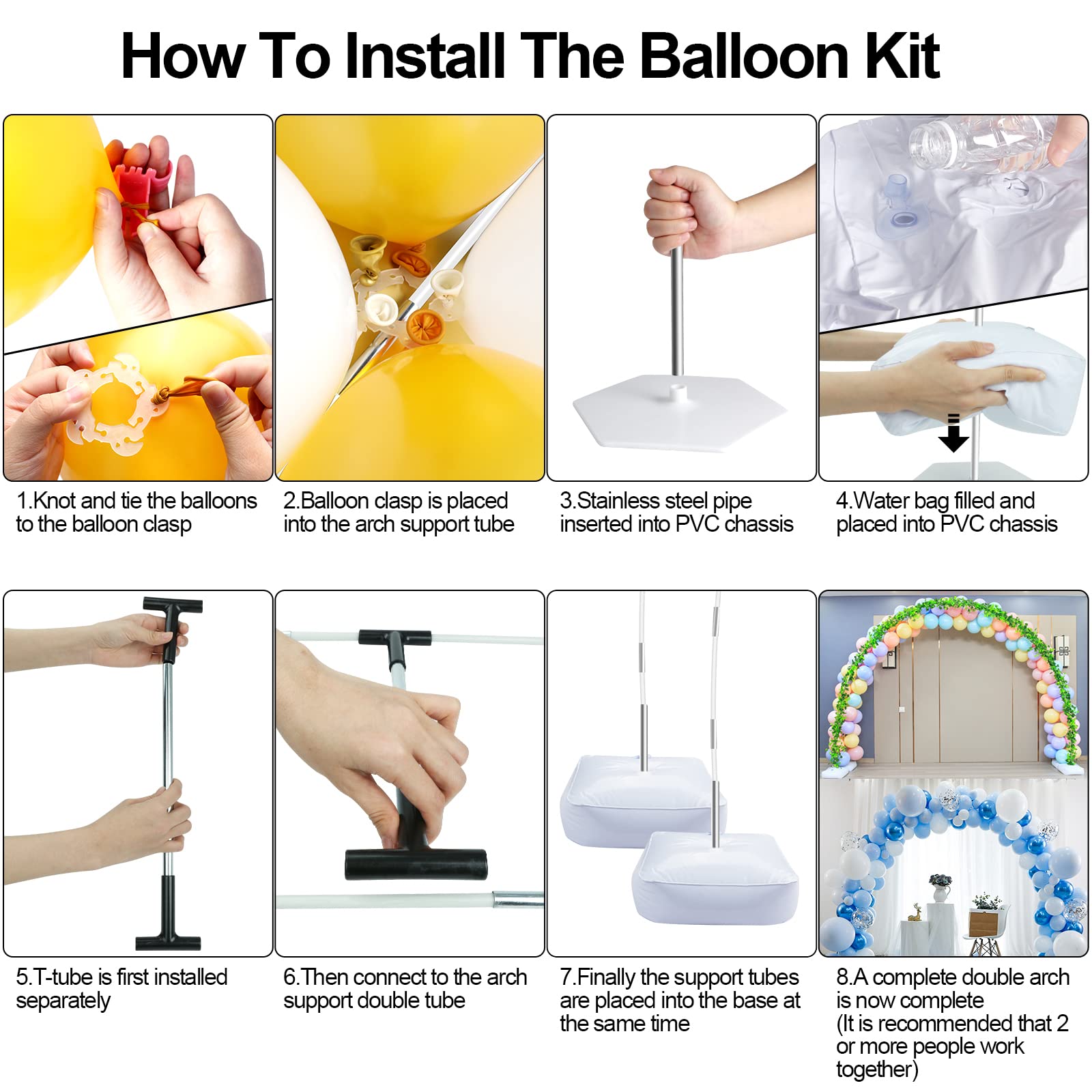 How To Install The Balloon Kit

1.Knot and tie the balloons to the balloon clasp

2.Balloon clasp is placed into the arch support tube

3.Stainless steel pipe inserted into PVC chassis

4.Water bag filled and placed into PVC chassis

5.T-tube is first installed separately

6.Then connect to the arch support double tube

7.Finally the support tubes are placed into the base at the same time

8.A complete double arch is now complete
(It is recommended that 2 or more people work together)