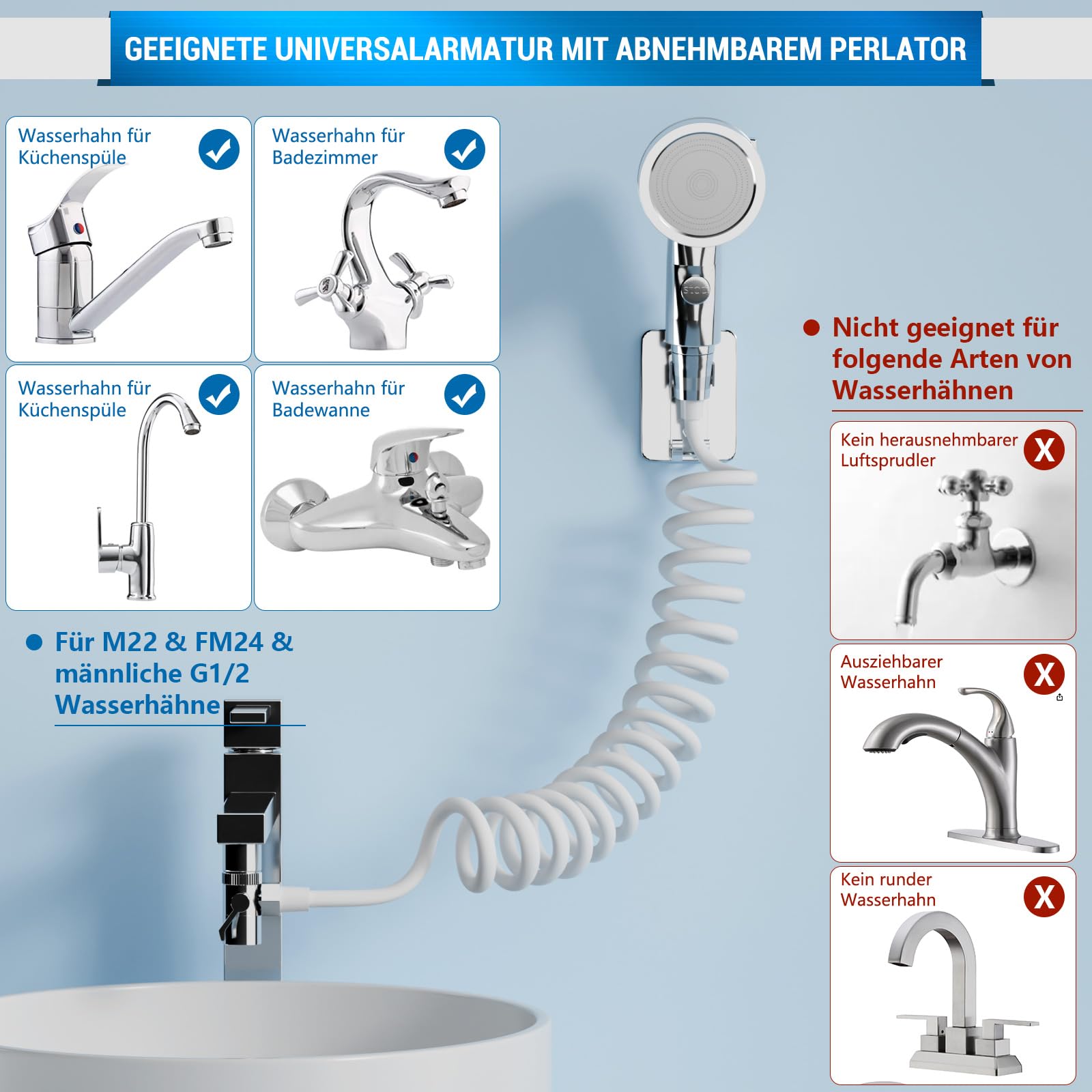 GEEIGNETE UNIVERSALARMATUR MIT ABNEHMBAREM PERLATOR

Wasserhahn für Küchenspüle

Wasserhahn für Badezimmer

Wasserhahn für Küchenspüle

Wasserhahn für Badewanne

Für M22 & FM24 & männliche G1/2 Wasserhähne

STOP

Nicht geeignet für folgende Arten von Wasserhähnen

Kein herausnehmbarer Luftsprudler

X

Ausziehbarer Wasserhahn

X

Kein runder Wasserhahn

X