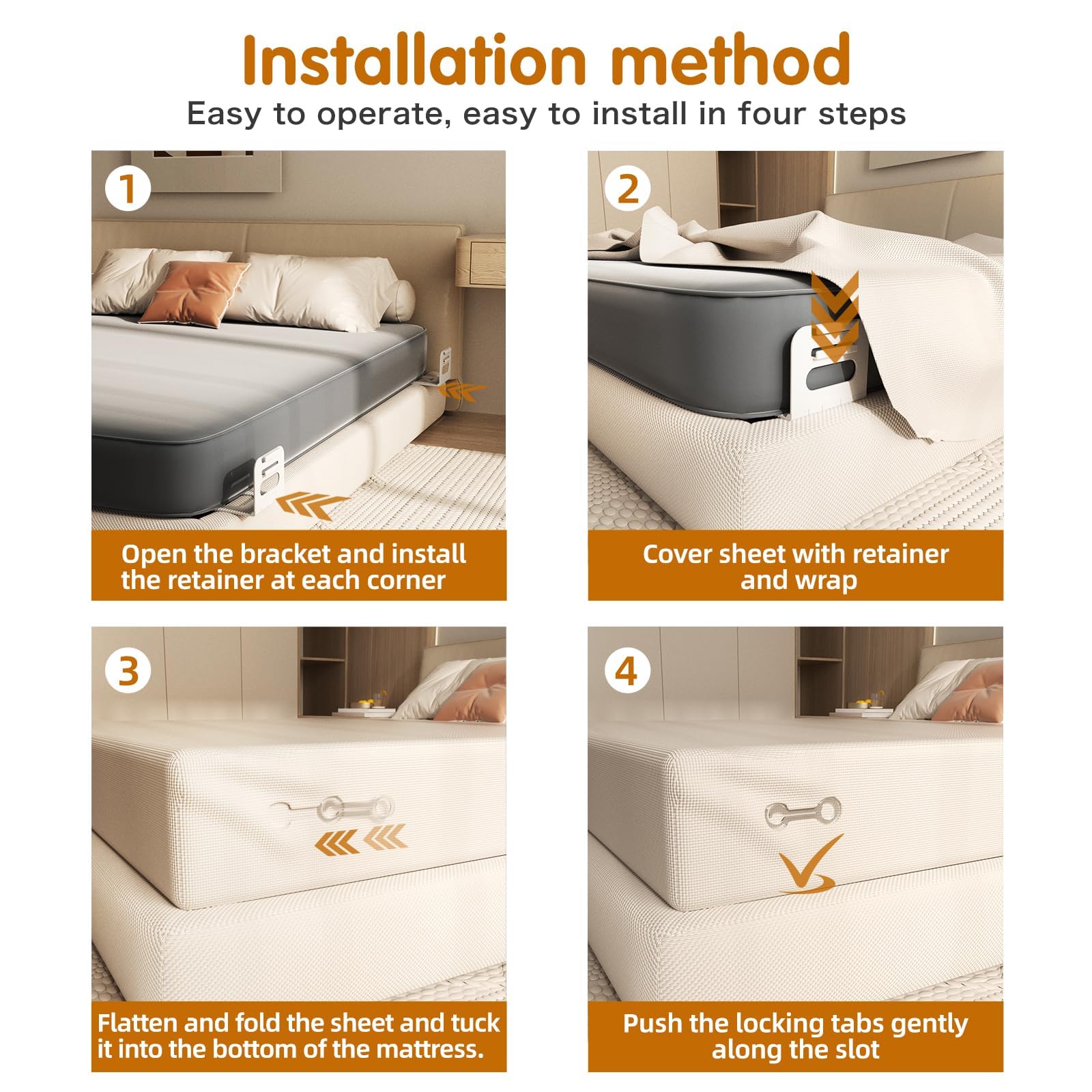 Installation method
Easy to operate, easy to install in four steps

1
Open the bracket and install the retainer at each corner

2
Cover sheet with retainer and wrap

3
Flatten and fold the sheet and tuck it into the bottom of the mattress.

4
Push the locking tabs gently along the slot