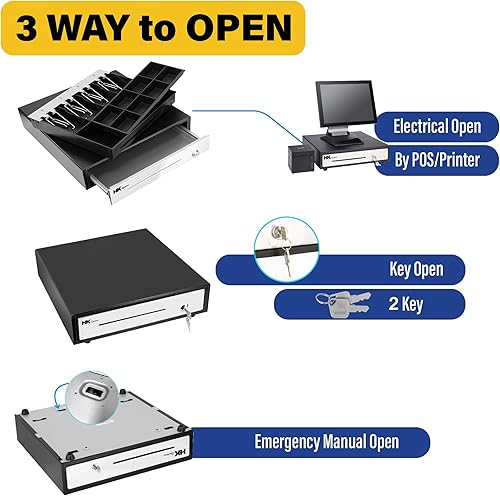 3 WAY to OPEN

Electrical Open
By POS/Printer

Key Open
2 Key

Emergency Manual Open