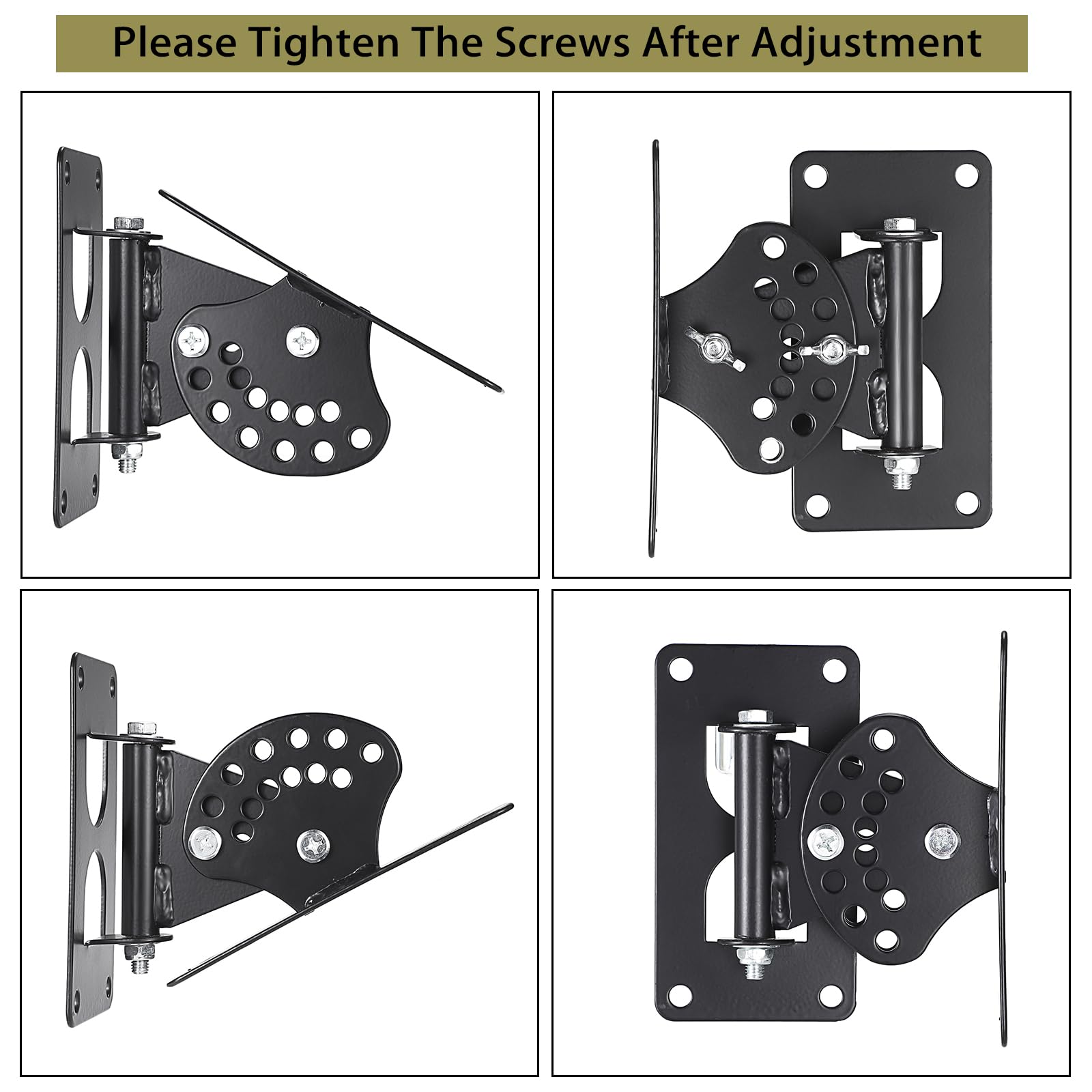 Please Tighten The Screws After Adjustment