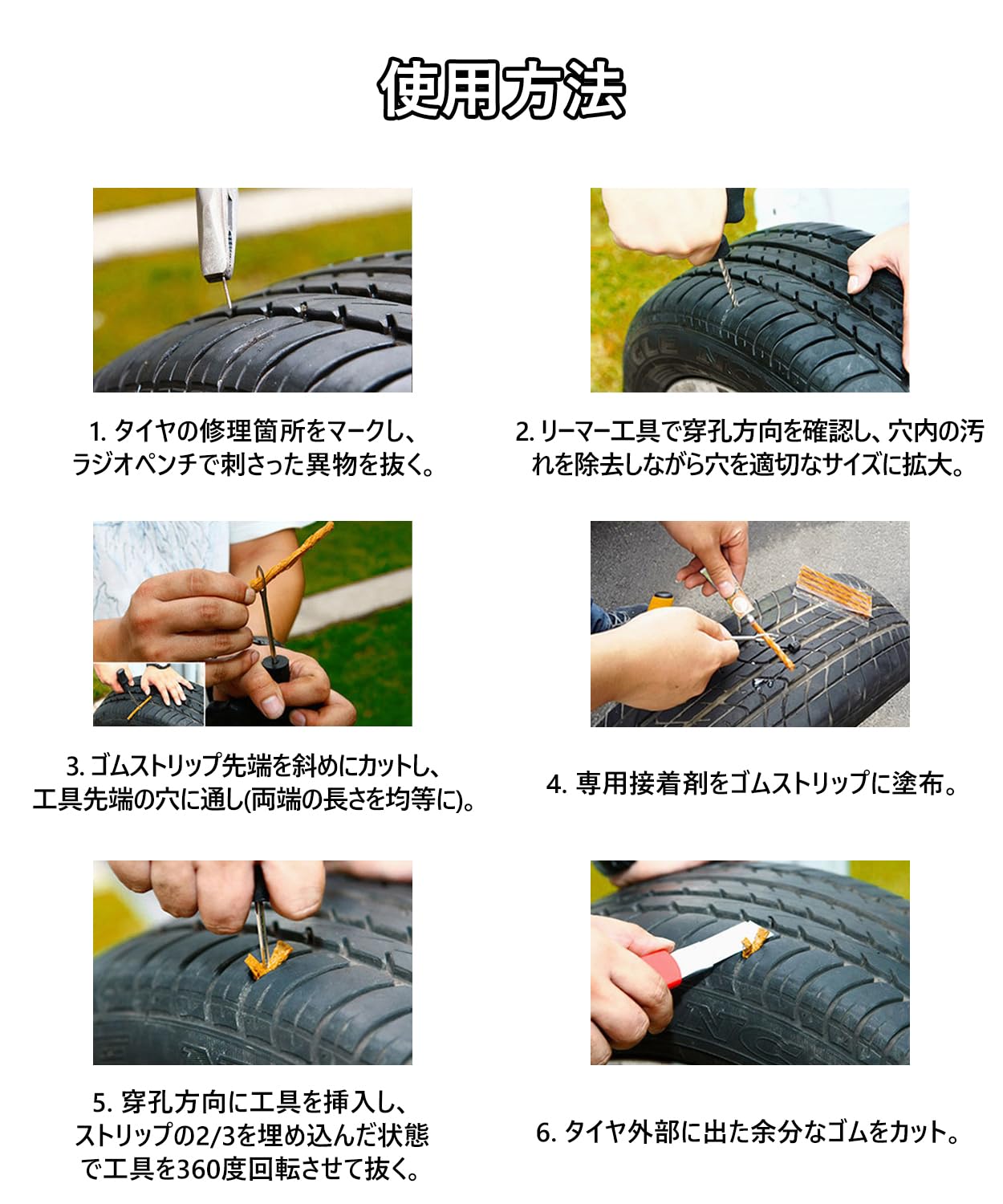 使用方法

1. タイヤの修理箇所をマークし、ラジオペンチで刺さった異物を抜く。

2. リーマー工具で穿孔方向を確認し、穴内の汚れを除去しながら穴を適切なサイズに拡大。

3. ゴムストリップ先端を斜めにカットし、工具先端の穴に通し(両端の長さを均等に)。

4. 専用接着剤をゴムストリップに塗布。

5. 穿孔方向に工具を挿入し、ストリップの2/3を埋め込んだ状態で工具を360度回転させて抜く。

6. タイヤ外部に出た余分なゴムをカット。