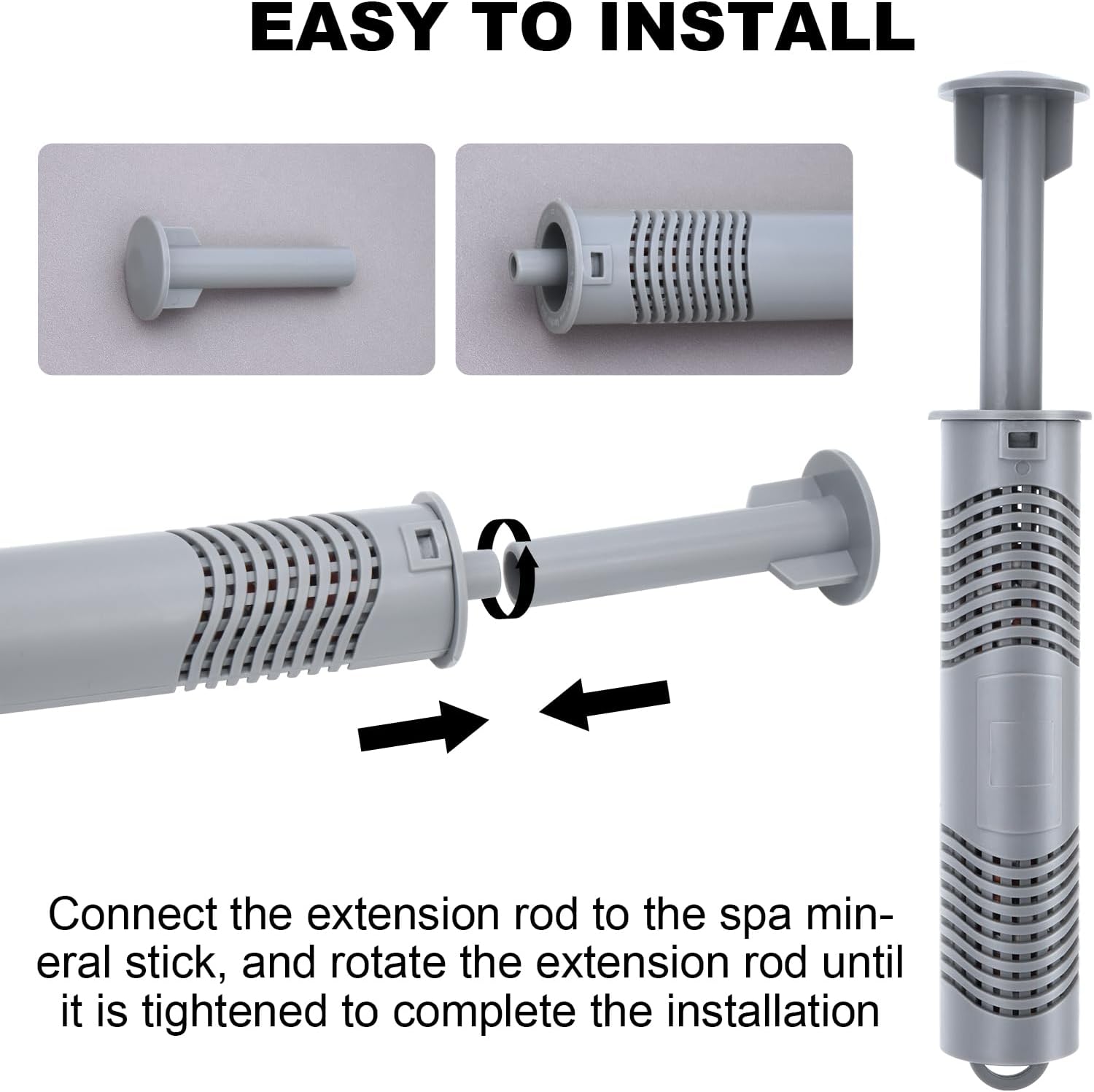 EASY TO INSTALL

Connect the extension rod to the spa mineral stick, and rotate the extension rod until it is tightened to complete the installation