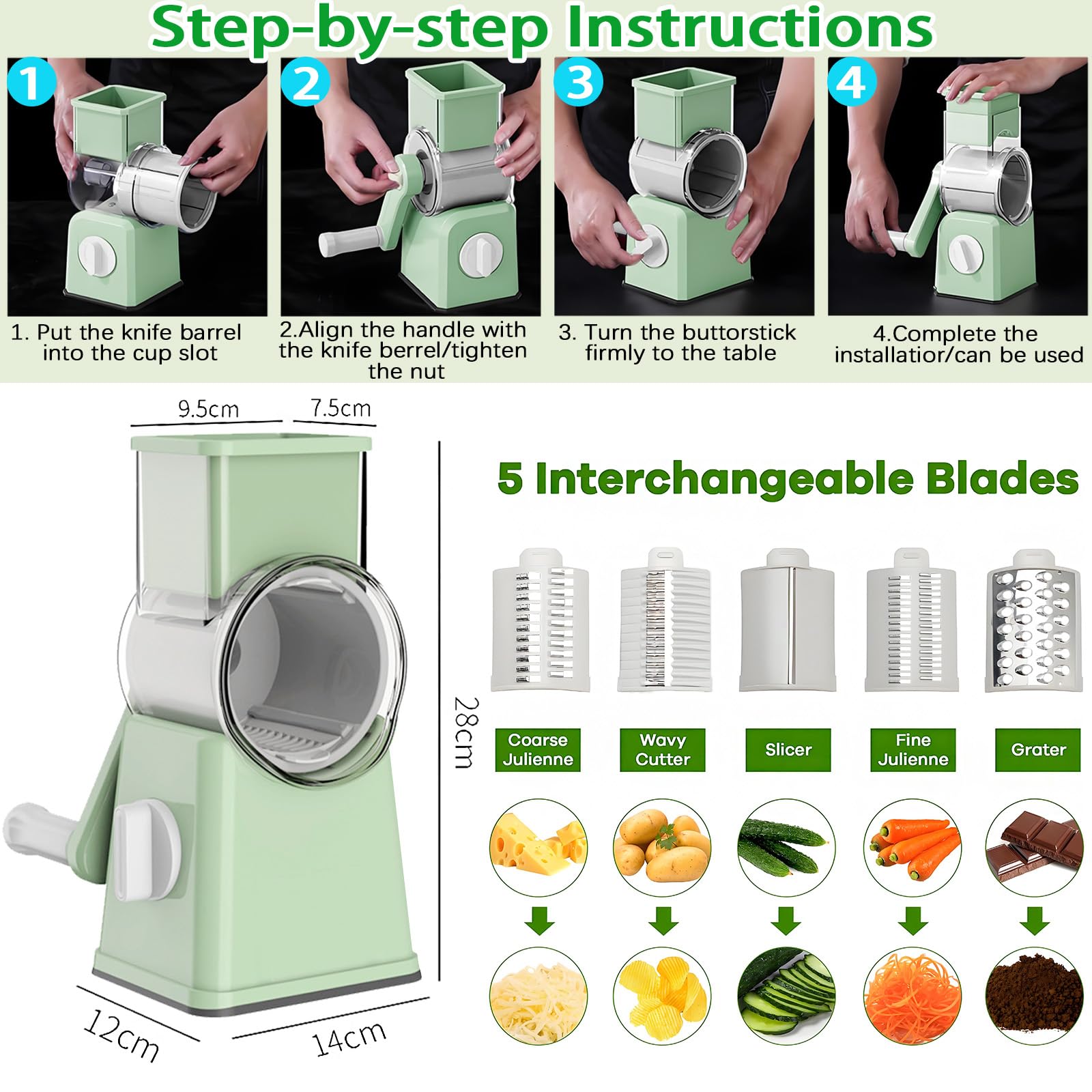 Step-by-step Instructions

1

2

3

4

1. Put the knife barrel into the cup slot

2.Align the handle with the knife berrel/tighten the nut

3. Turn the buttorstick firmly to the table

4.Complete the installatior/can be used

9.5cm

7.5cm

28cm

12cm

14cm

5 Interchangeable Blades

Coarse Julienne

Wavy Cutter

Slicer

Fine Julienne

Grater