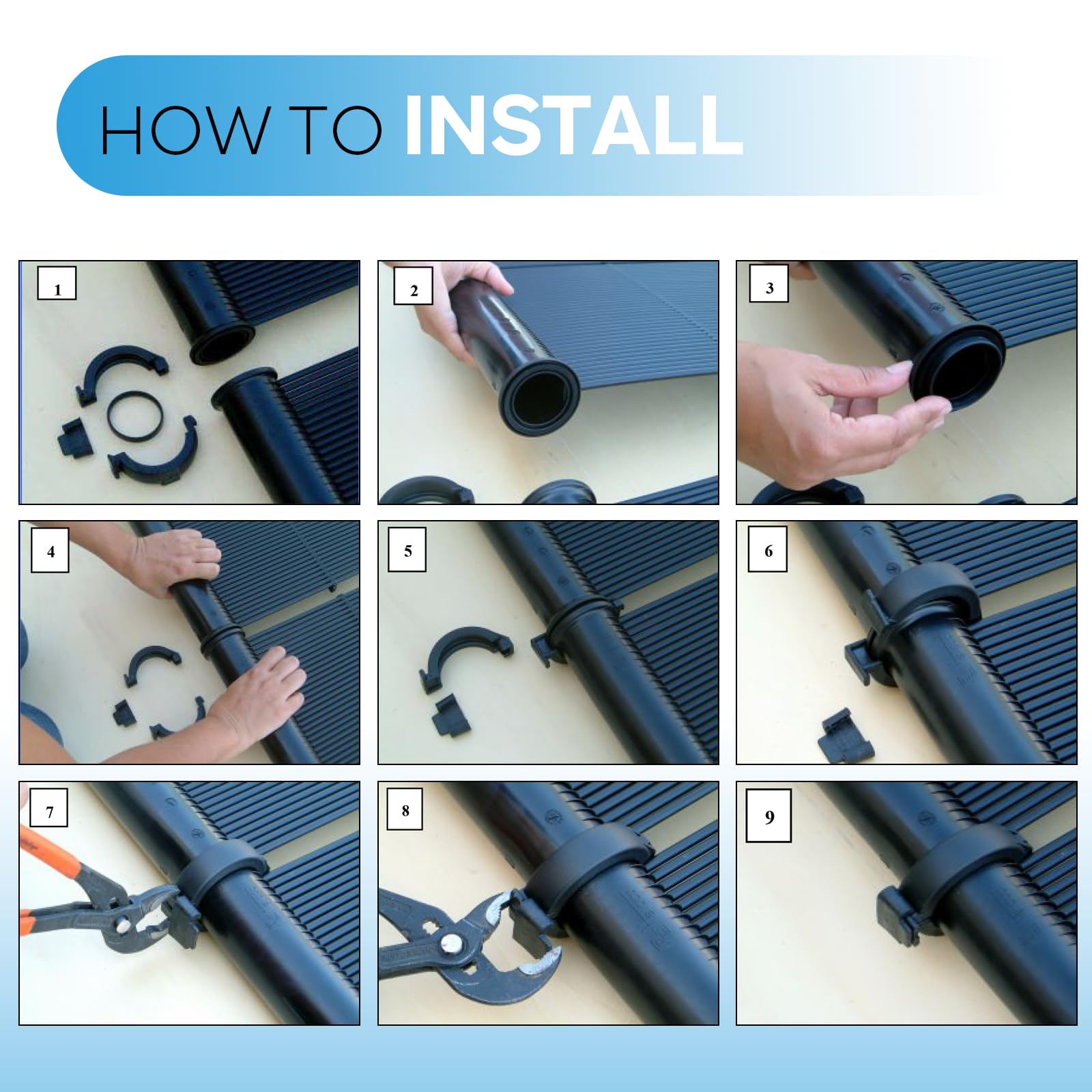 HOW TO INSTALL

1

2

3

4

5

6

7

8

9