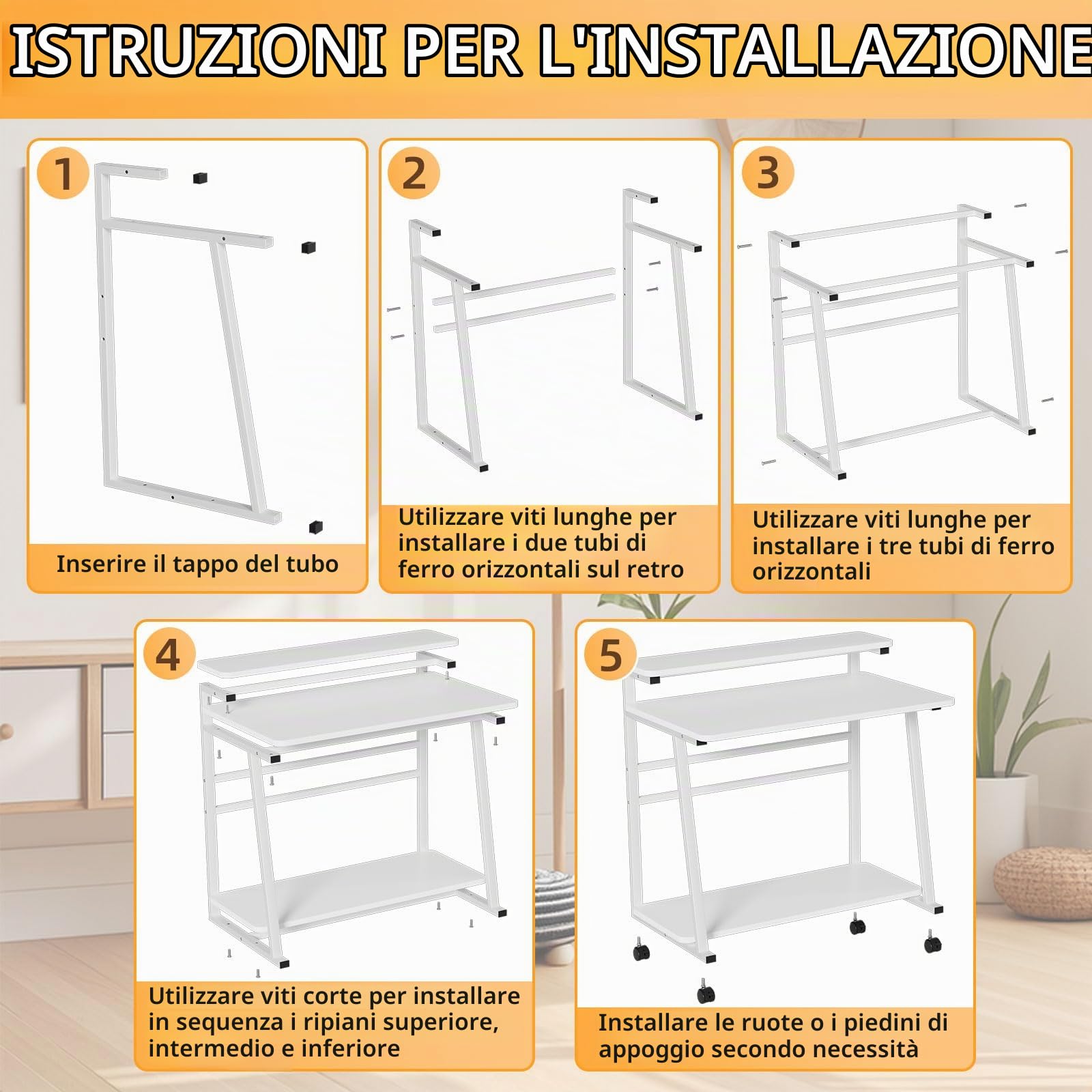 ISTRUZIONI PER L'INSTALLAZIONE

1

Inserire il tappo del tubo

2

Utilizzare viti lunghe per installare i due tubi di ferro orizzontali sul retro

3

Utilizzare viti lunghe per installare i tre tubi di ferro orizzontali

4

Utilizzare viti corte per installare in sequenza i ripiani superiore, intermedio e inferiore

5

Installare le ruote o i piedini di appoggio secondo necessità