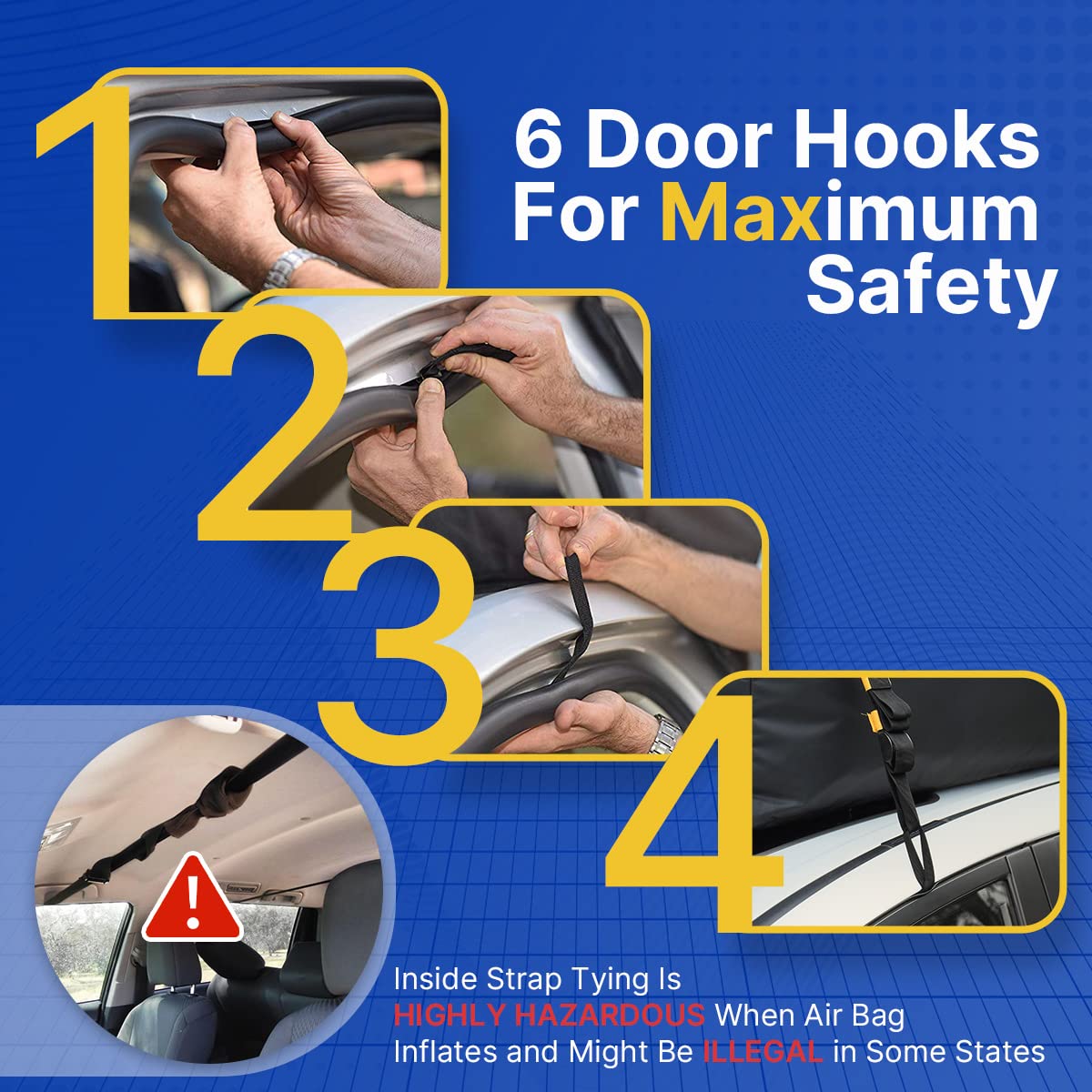 6 Door Hooks For Maximum Safety

1

2

3

4

!

Inside Strap Tying Is HIGHLY HAZARDOUS When Air Bag Inflates and Might Be ILLEGAL in Some States