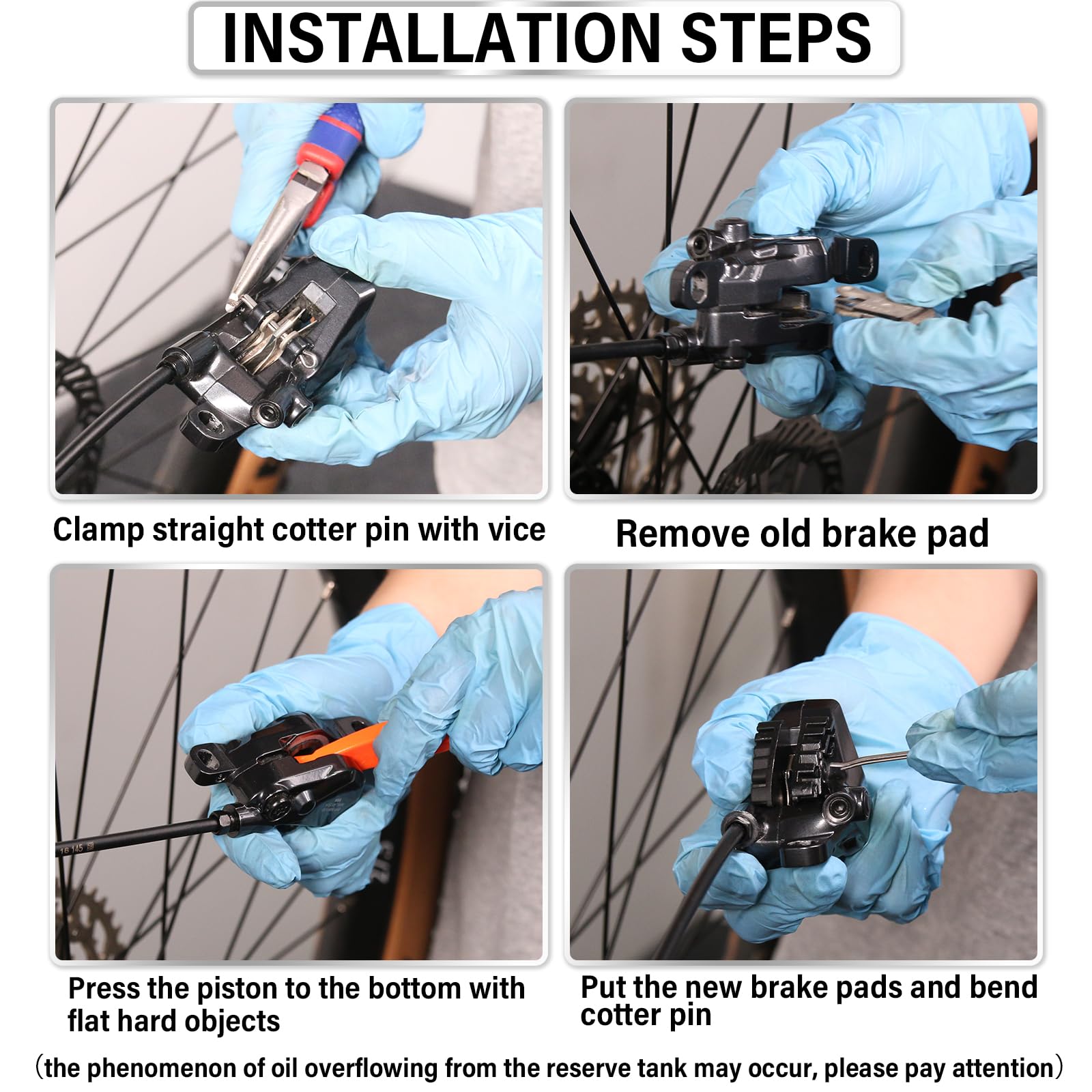 INSTALLATION STEPS

Clamp straight cotter pin with vice

Remove old brake pad

Press the piston to the bottom with flat hard objects

Put the new brake pads and bend cotter pin

（the phenomenon of oil overflowing from the reserve tank may occur, please pay attention）