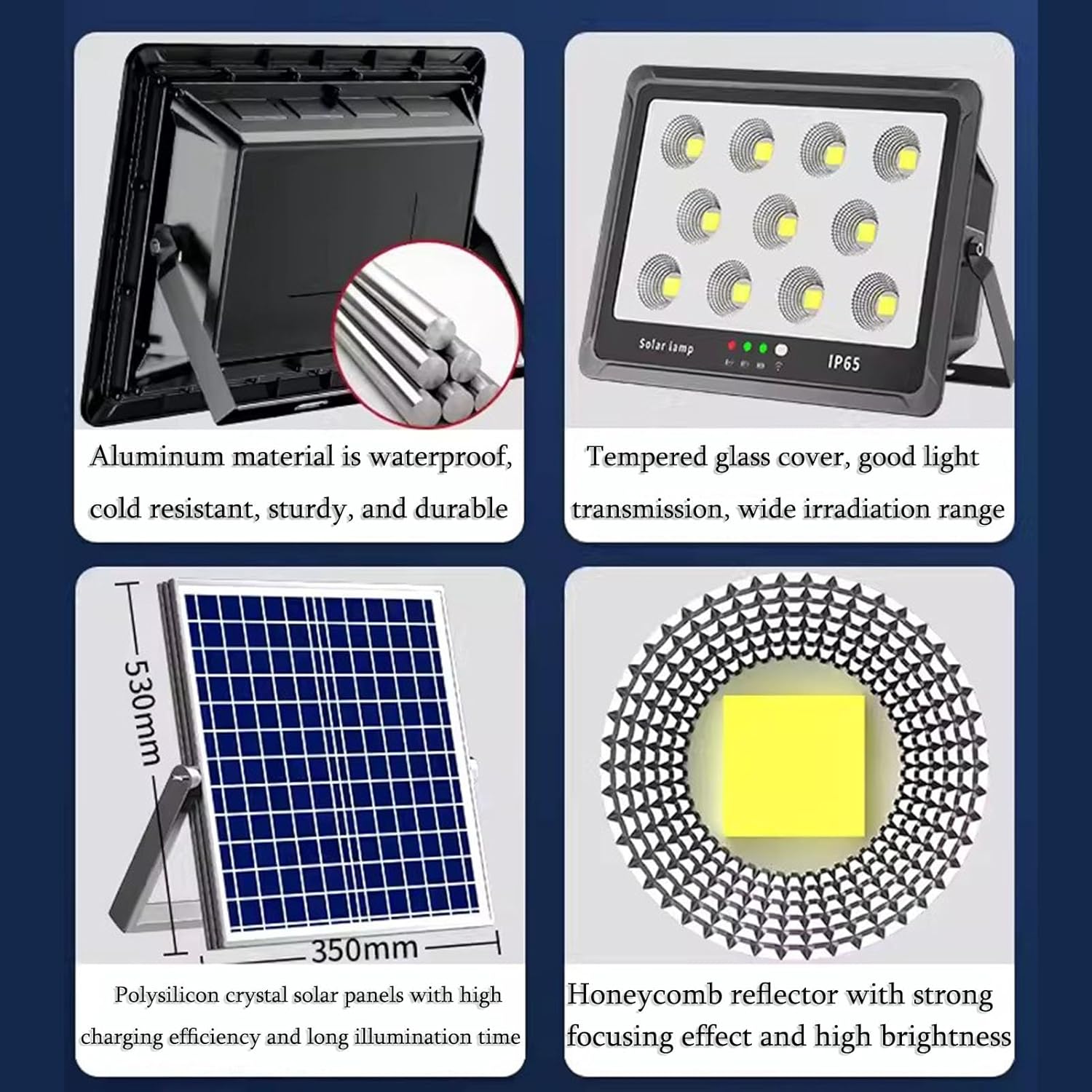 Aluminum material is waterproof, cold resistant, sturdy, and durable

Solar lamp

IP65

Tempered glass cover, good light transmission, wide irradiation range

530mm

350mm

Polysilicon crystal solar panels with high charging efficiency and long illumination time

Honeycomb reflector with strong focusing effect and high brightness