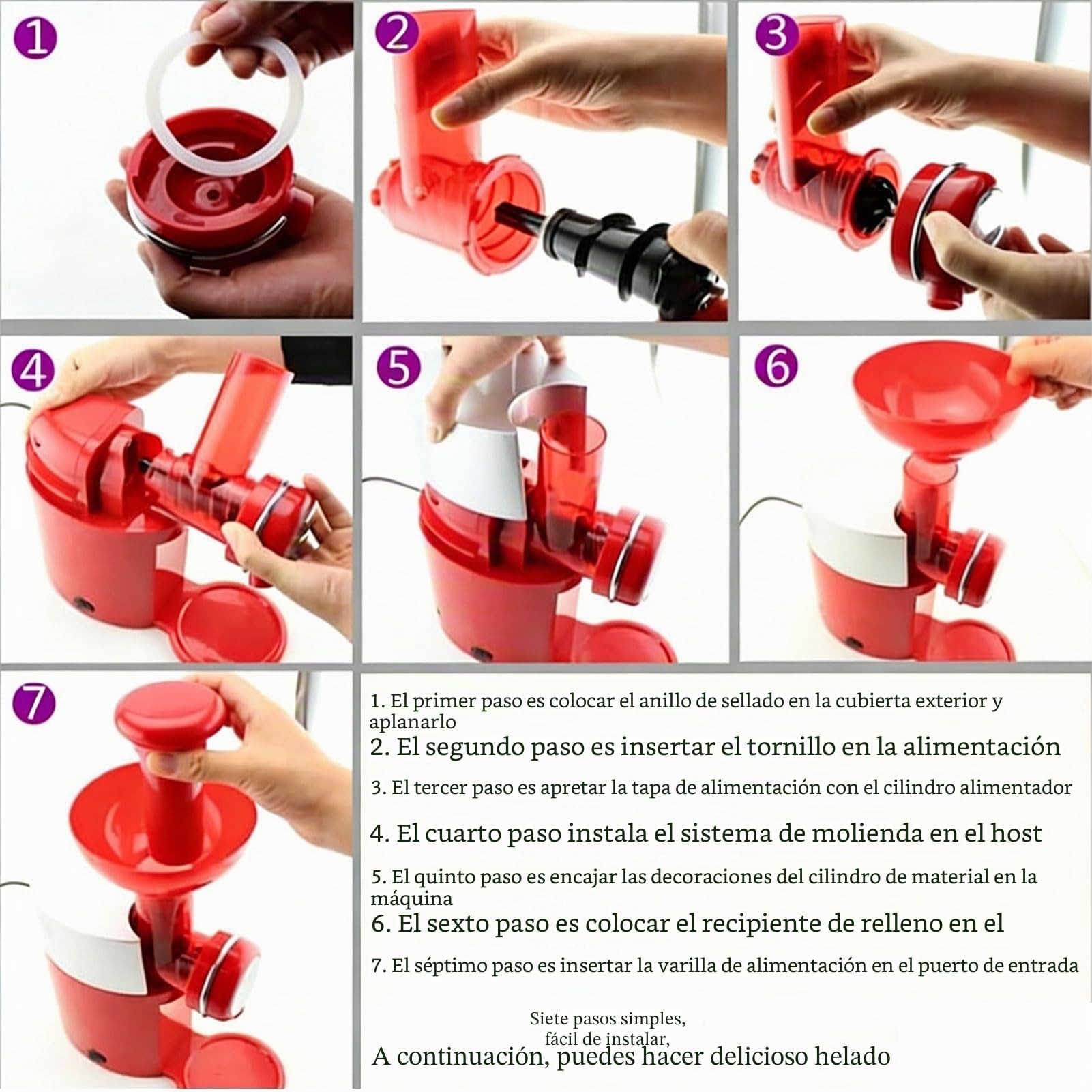 1

2

3

4

5

6

7

1. El primer paso es colocar el anillo de sellado en la cubierta exterior y aplanarlo

2. El segundo paso es insertar el tornillo en la alimentación

3. El tercer paso es apretar la tapa de alimentación con el cilindro alimentador

4. El cuarto paso instala el sistema de molienda en el host

5. El quinto paso es encajar las decoraciones del cilindro de material en la máquina

6. El sexto paso es colocar el recipiente de relleno en el

7. El séptimo paso es insertar la varilla de alimentación en el puerto de entrada

Siete pasos simples,
fácil de instalar,
A continuación, puedes hacer delicioso helado