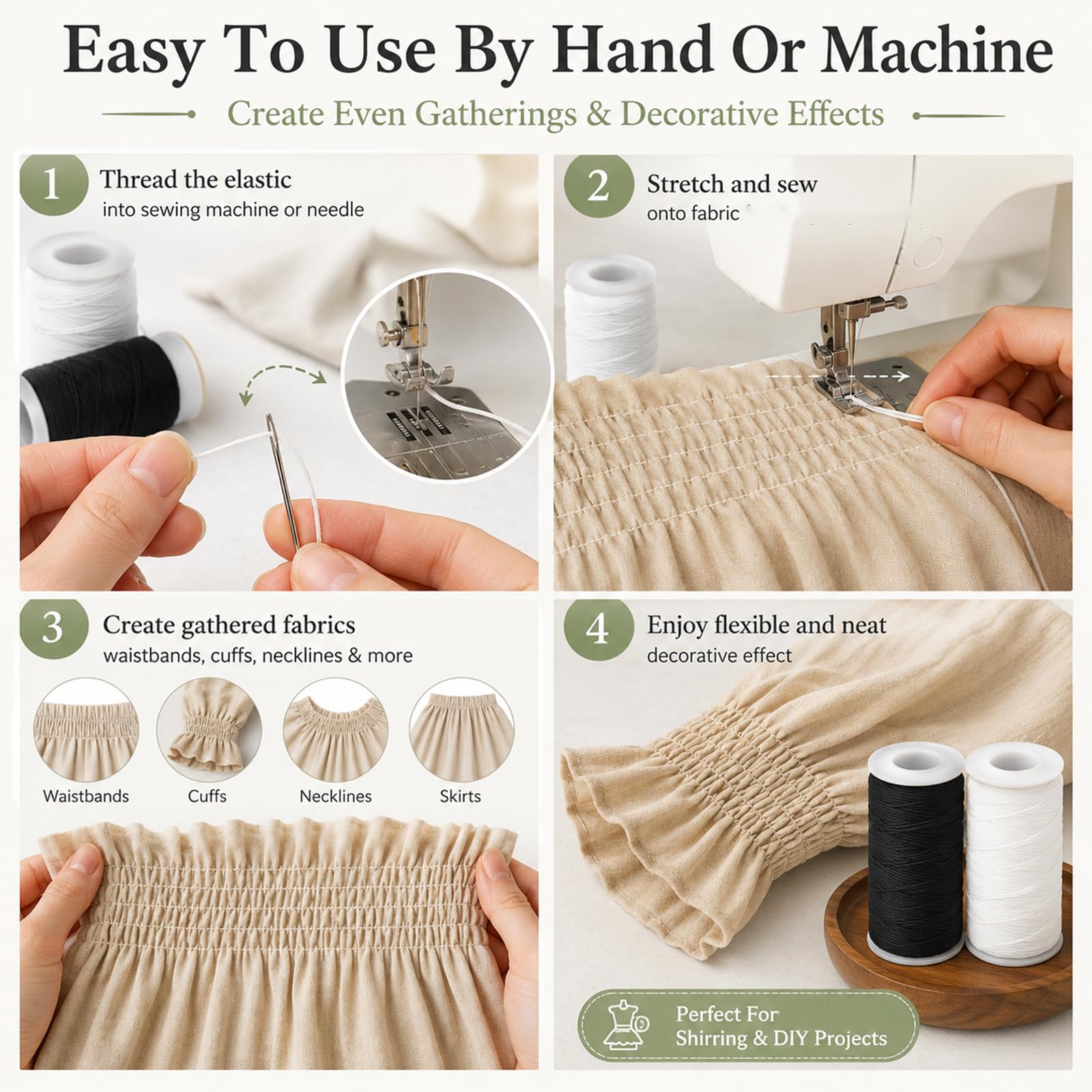 Easy To Use By Hand Or Machine

Create Even Gatherings & Decorative Effects

1 Thread the elastic
into sewing machine or needle

2 Stretch and sew
onto fabric

3 Create gathered fabrics
waistbands, cuffs, necklines & more

Waistbands

Cuffs

Necklines

Skirts

4 Enjoy flexible and neat
decorative effect

Perfect For
Shirring & DIY Projects