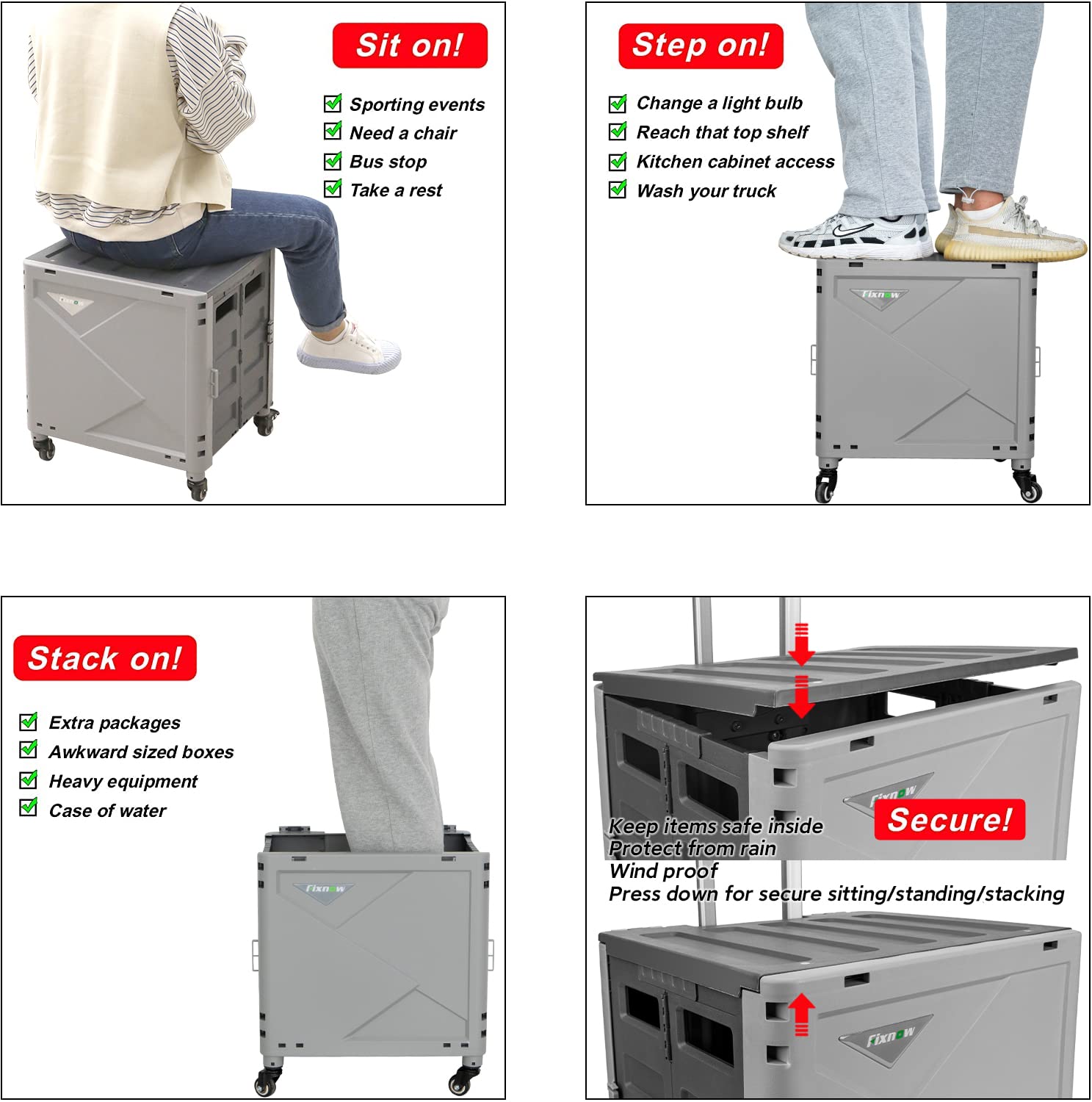 Sit on!

Sporting events
Need a chair
Bus stop
Take a rest

fixnow

Step on!

Change a light bulb
Reach that top shelf
Kitchen cabinet access
Wash your truck

fixnow

Stack on!

Extra packages
Awkward sized boxes
Heavy equipment
Case of water

fixnow

fixnow

Secure!

Keep items safe inside
Protect from rain
Wind proof
Press down for secure sitting/standing/stacking

fixnow