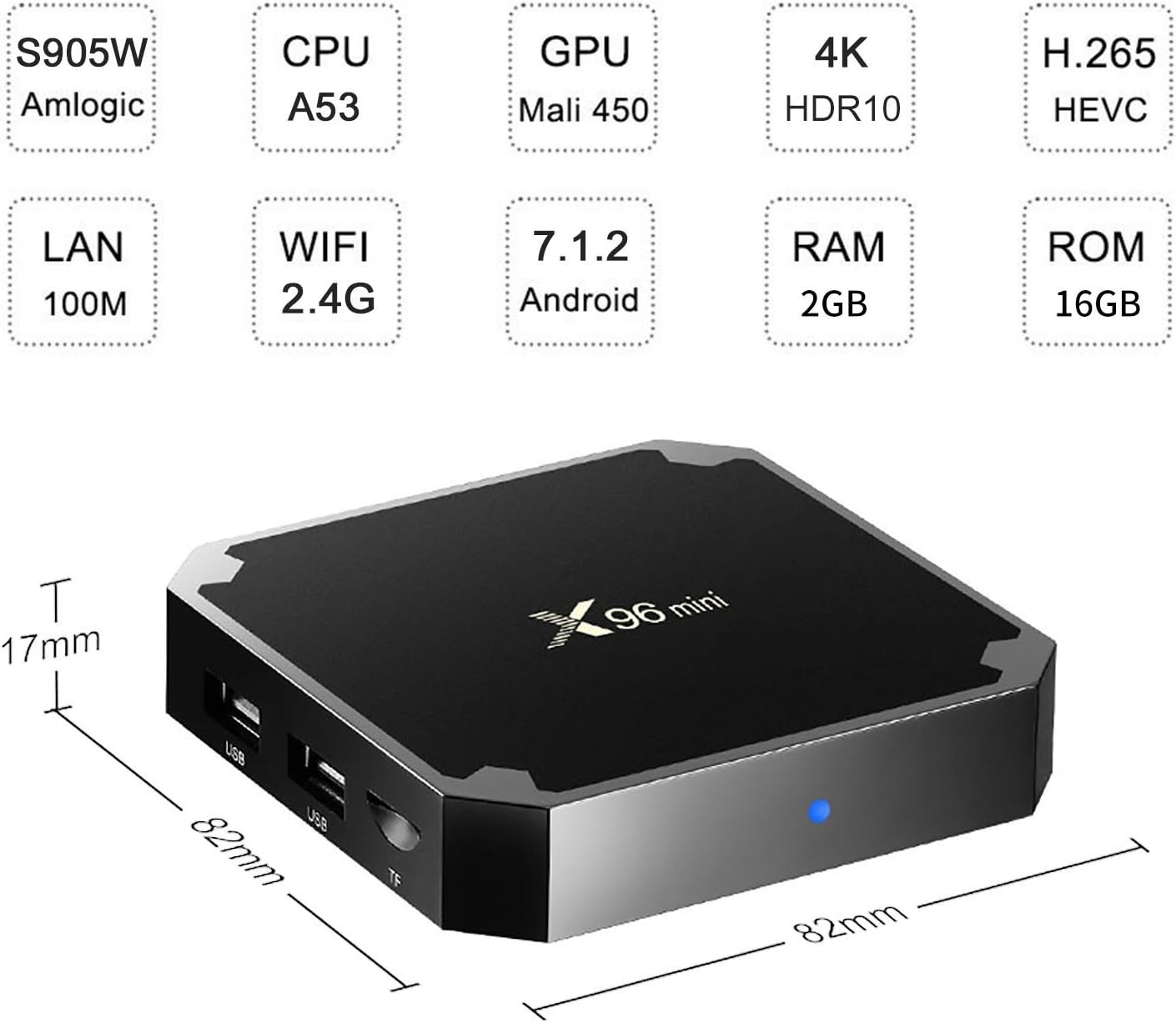 S905W
Amlogic

CPU
A53

GPU
Mali 450

4K
HDR10

H.265
HEVC

LAN
100M

WIFI
2.4G

7.1.2
Android

RAM
2GB

ROM
16GB

X96 mini

17mm

USB

USB

TF

82mm

82mm