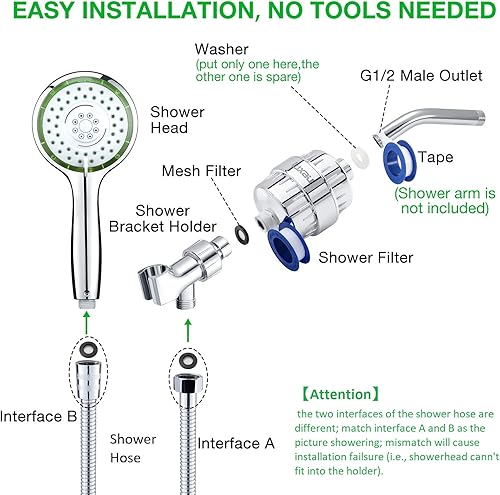 EASY INSTALLATION, NO TOOLS NEEDED

Washer
(put only one here,the other one is spare)

G1/2 Male Outlet

Shower Head

Tape

(Shower arm is not included)

Mesh Filter

Shower Bracket Holder

Shower Filter

Interface B

Shower Hose

Interface A

【Attention】
the two interfaces of the shower hose are different; match interface A and B as the picture showering; mismatch will cause installation failsure (i.e., showerhead can't fit into the holder).