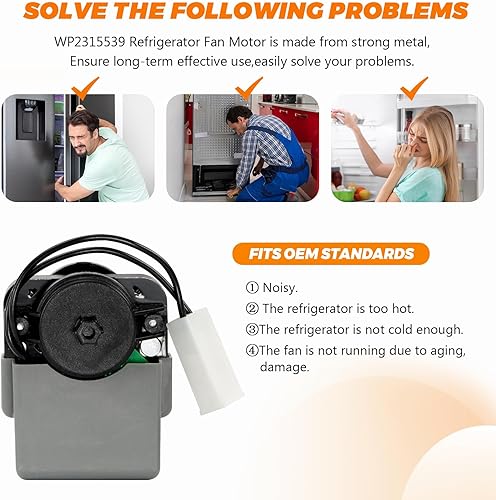 SOLVE THE FOLLOWING PROBLEMS

WP2315539 Refrigerator Fan Motor is made from strong metal, Ensure long-term effective use,easily solve your problems.

FITS OEM STANDARDS

① Noisy.
② The refrigerator is too hot.
③The refrigerator is not cold enough.
④The fan is not running due to aging, damage.