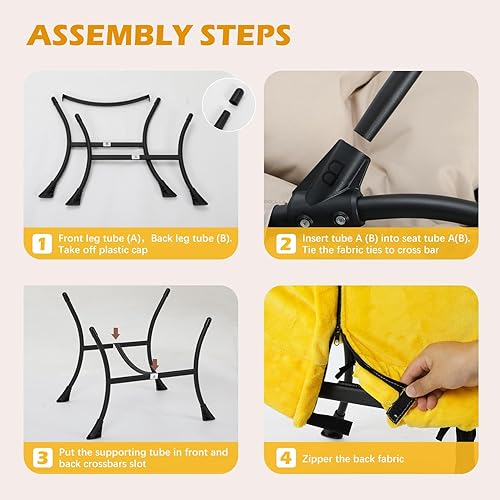 ASSEMBLY STEPS

1 Front leg tube (A)， Back leg tube (B). Take off plastic cap

2 Insert tube A (B) into seat tube A(B). Tie the fabric ties to cross bar

3 Put the supporting tube in front and back crossbars slot

4 Zipper the back fabric