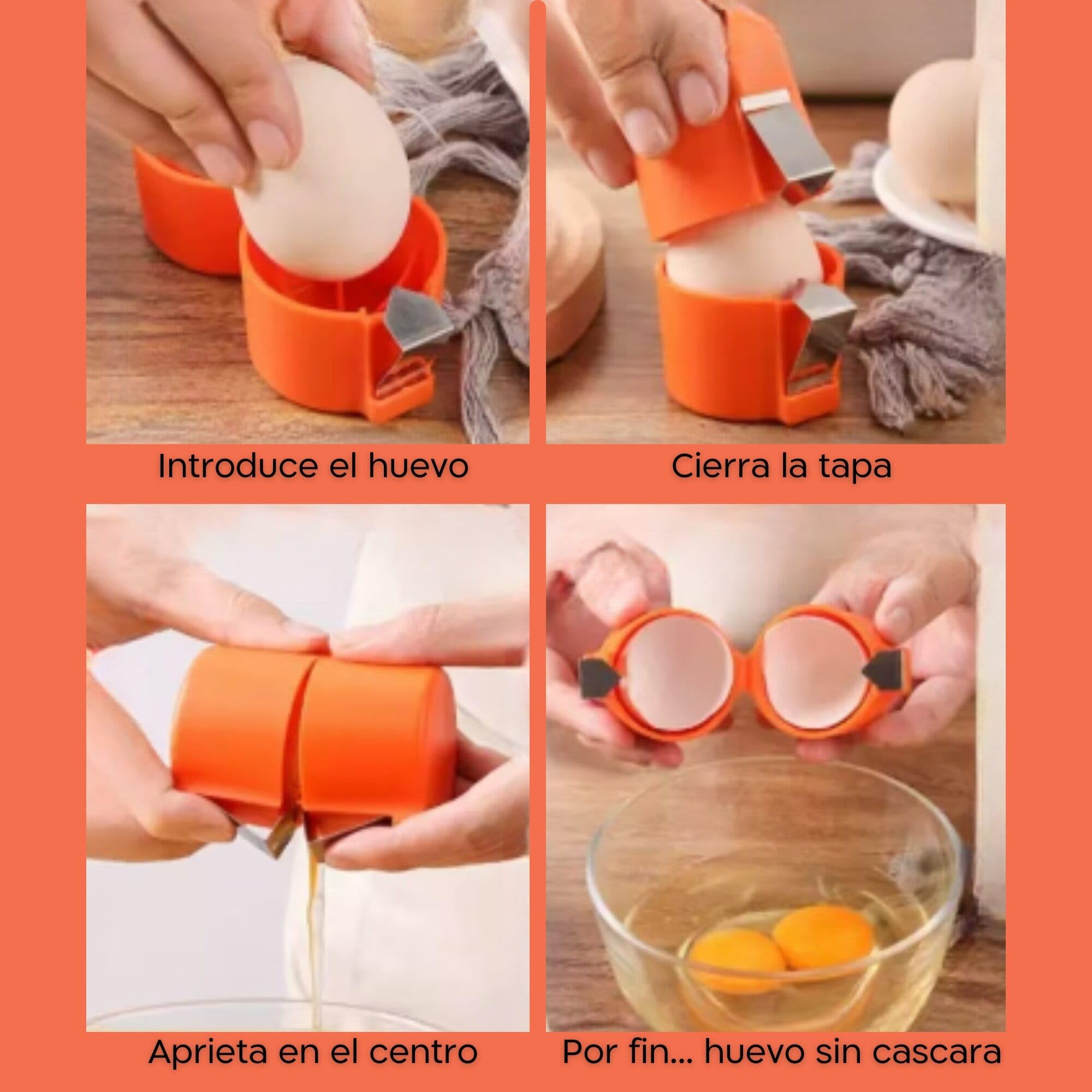 Introduce el huevo

Cierra la tapa

Aprieta en el centro

Por fin... huevo sin cascara