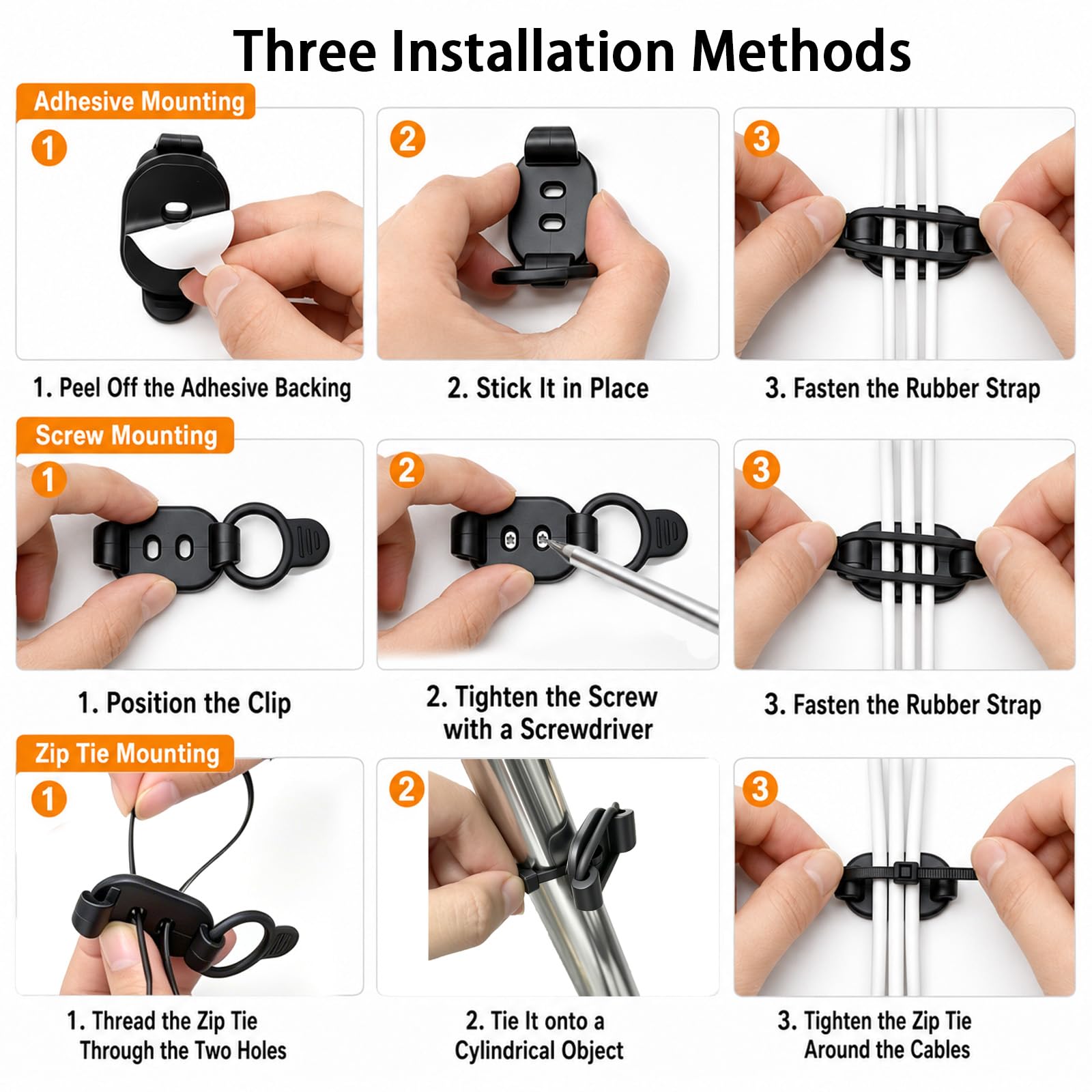 Three Installation Methods

Adhesive Mounting

1

2

3

1. Peel Off the Adhesive Backing

2. Stick It in Place

3. Fasten the Rubber Strap

Screw Mounting

1

2

3

1. Position the Clip

2. Tighten the Screw with a Screwdriver

3. Fasten the Rubber Strap

Zip Tie Mounting

1

2

3

1. Thread the Zip Tie Through the Two Holes

2. Tie It onto a Cylindrical Object

3. Tighten the Zip Tie Around the Cables