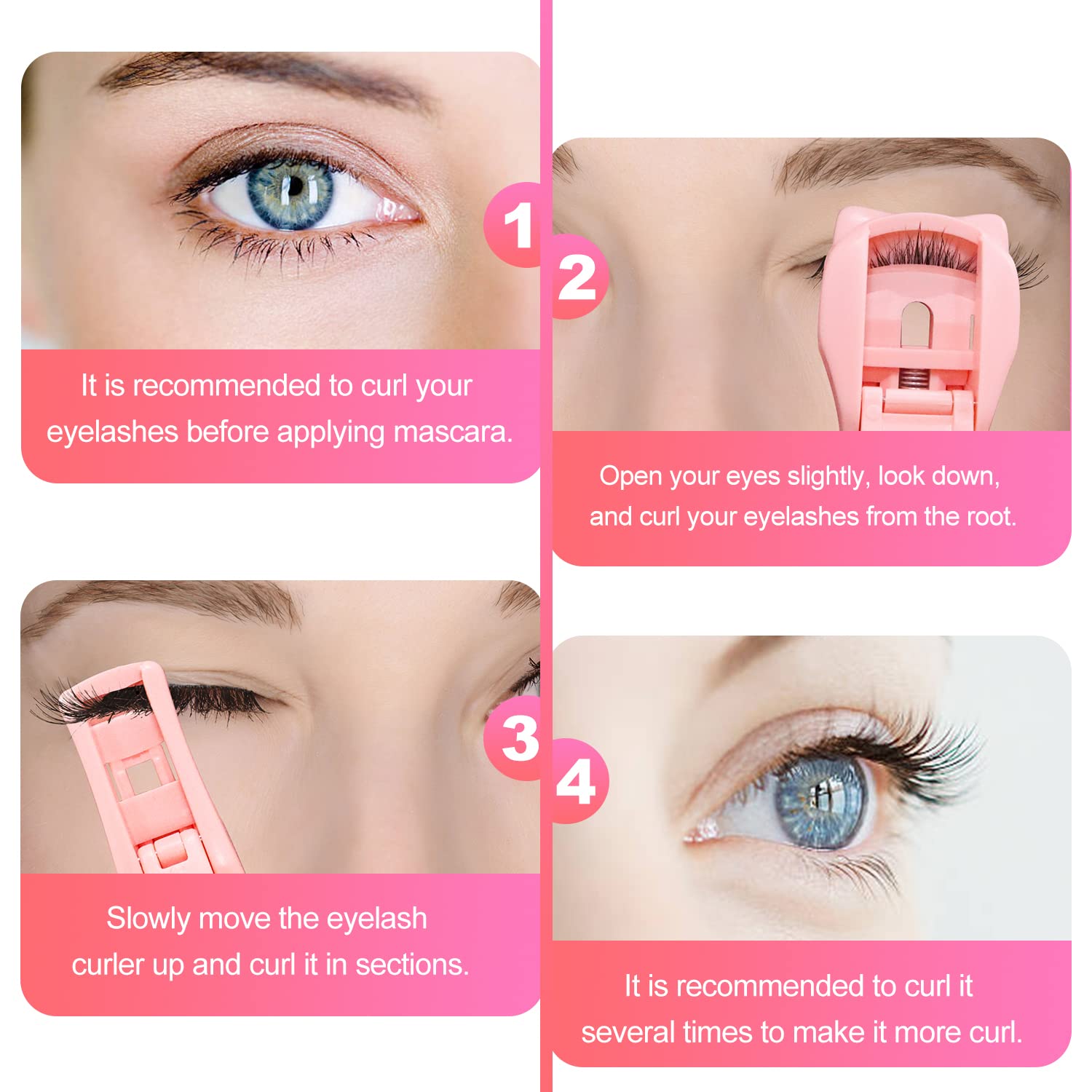 1

It is recommended to curl your eyelashes before applying mascara.

2

Open your eyes slightly, look down, and curl your eyelashes from the root.

3

Slowly move the eyelash curler up and curl it in sections.

4

It is recommended to curl it several times to make it more curl.