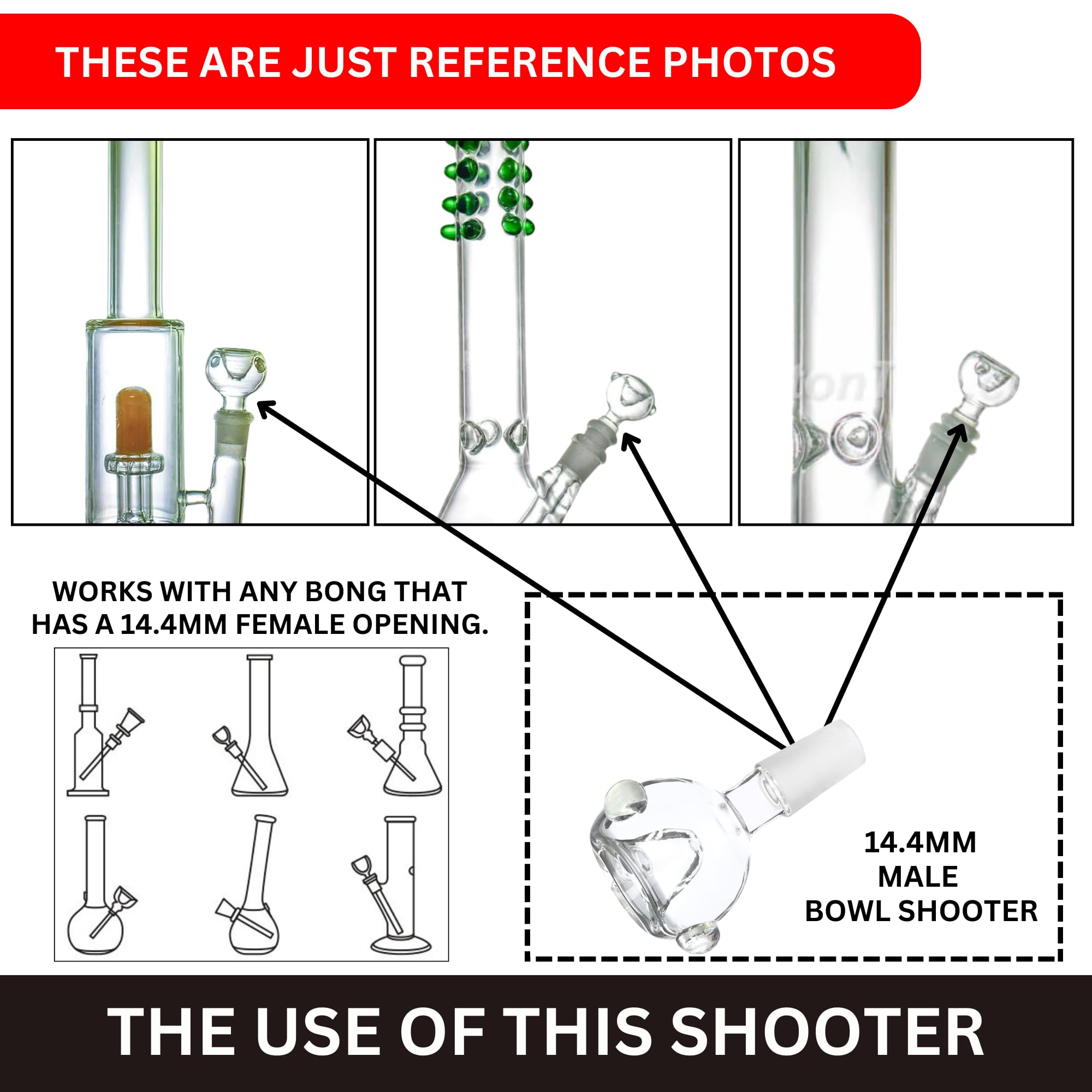 THESE ARE JUST REFERENCE PHOTOS

WORKS WITH ANY BONG THAT HAS A 14.4MM FEMALE OPENING.

14.4MM
MALE
BOWL SHOOTER

THE USE OF THIS SHOOTER