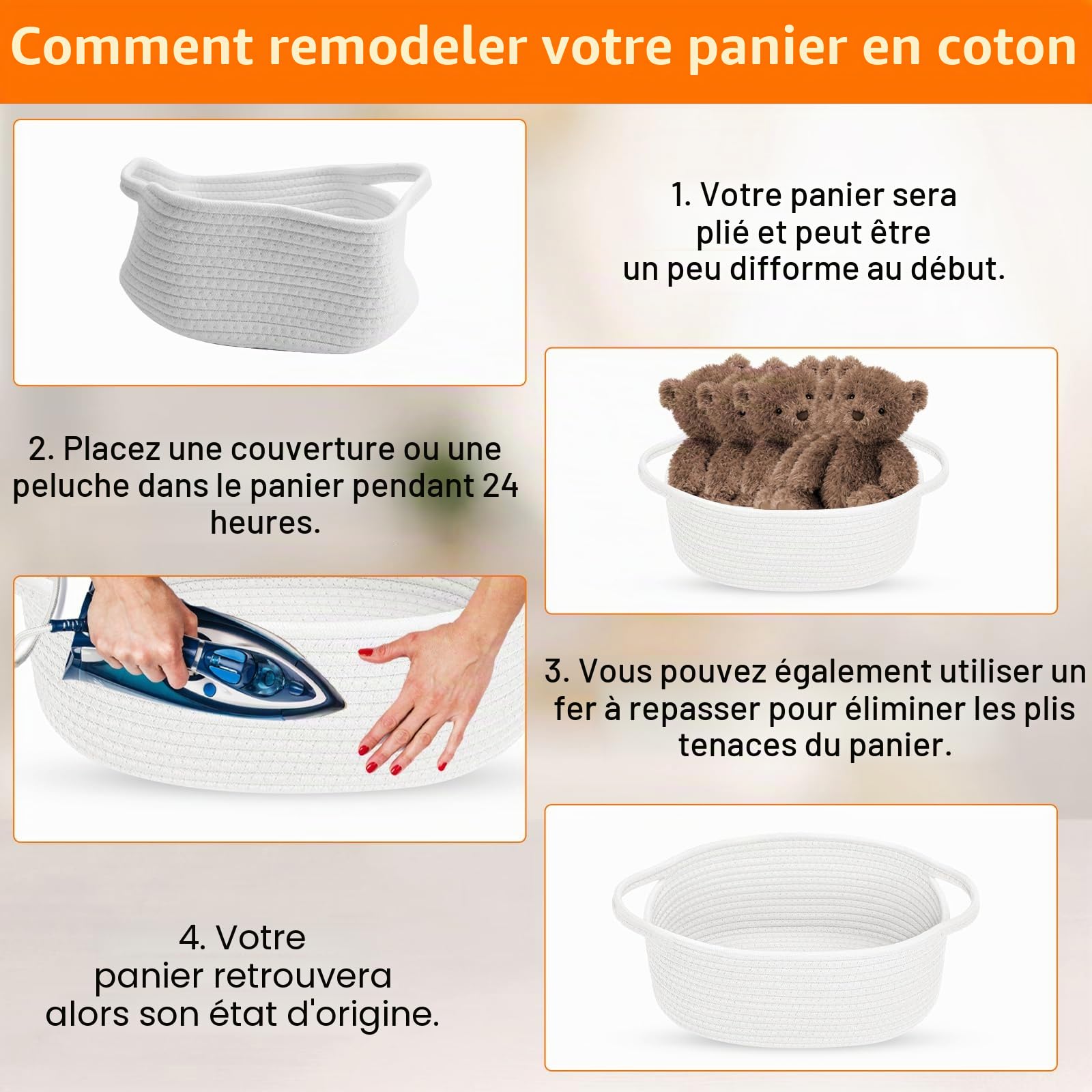 Comment remodeler votre panier en coton

1. Votre panier sera plié et peut être un peu difforme au début.

2. Placez une couverture ou une peluche dans le panier pendant 24 heures.

3. Vous pouvez également utiliser un fer à repasser pour éliminer les plis tenaces du panier.

4. Votre panier retrouvera alors son état d'origine.