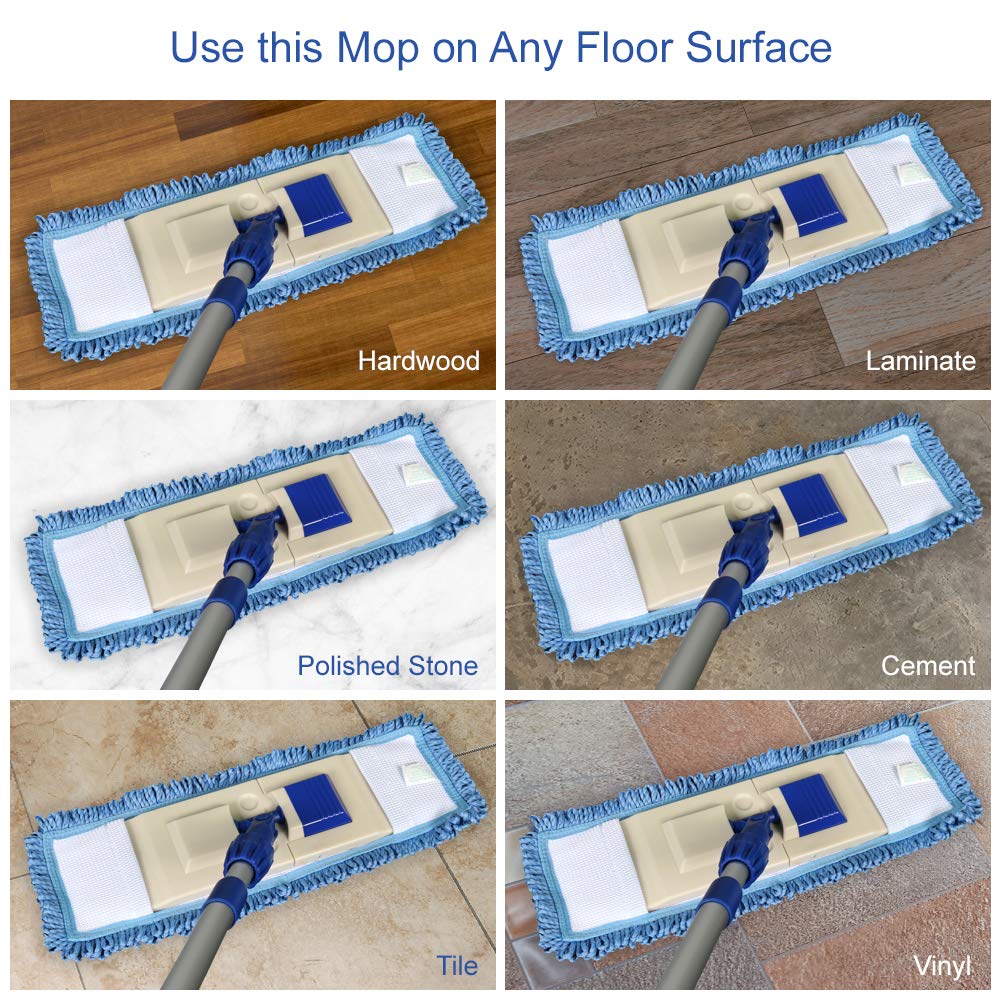 Use this Mop on Any Floor Surface

Hardwood

Laminate

Polished Stone

Cement

Tile

Vinyl