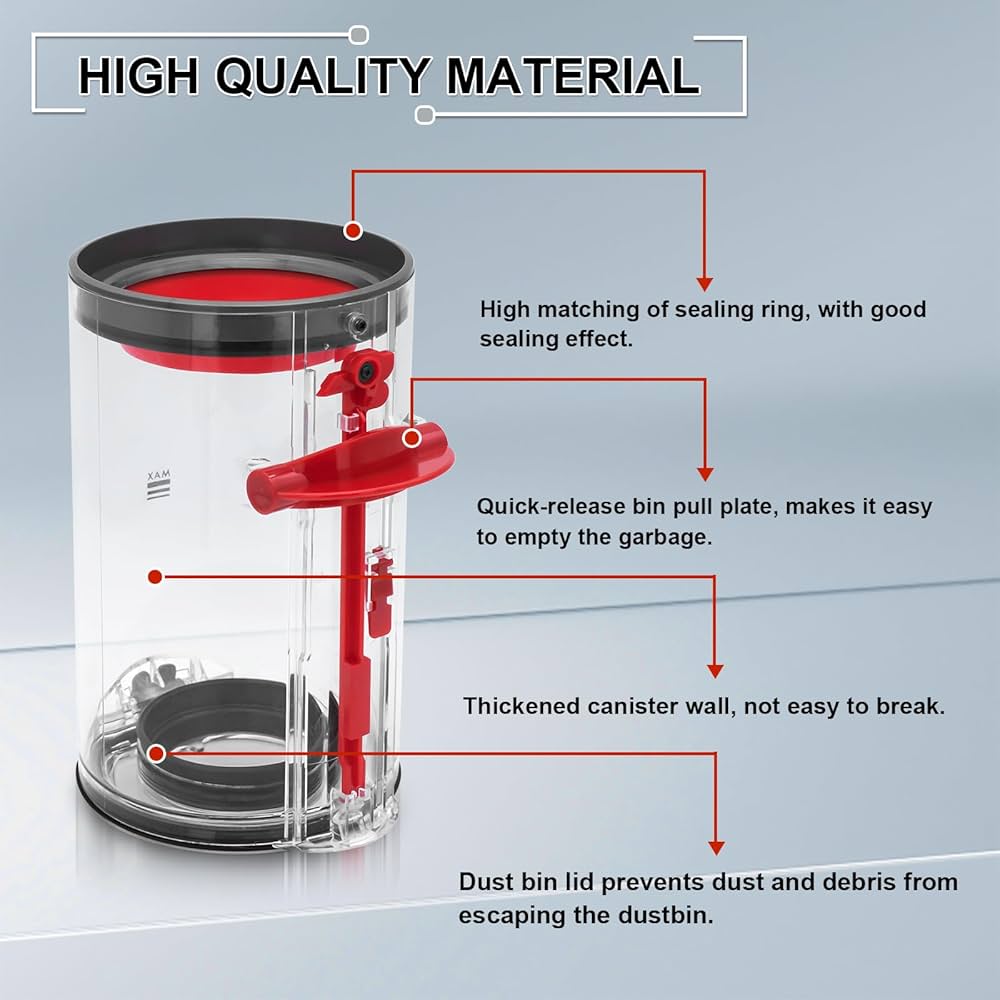 HIGH QUALITY MATERIAL

High matching of sealing ring, with good sealing effect.

XAM

Quick-release bin pull plate, makes it easy to empty the garbage.

Thickened canister wall, not easy to break.

Dust bin lid prevents dust and debris from escaping the dustbin.