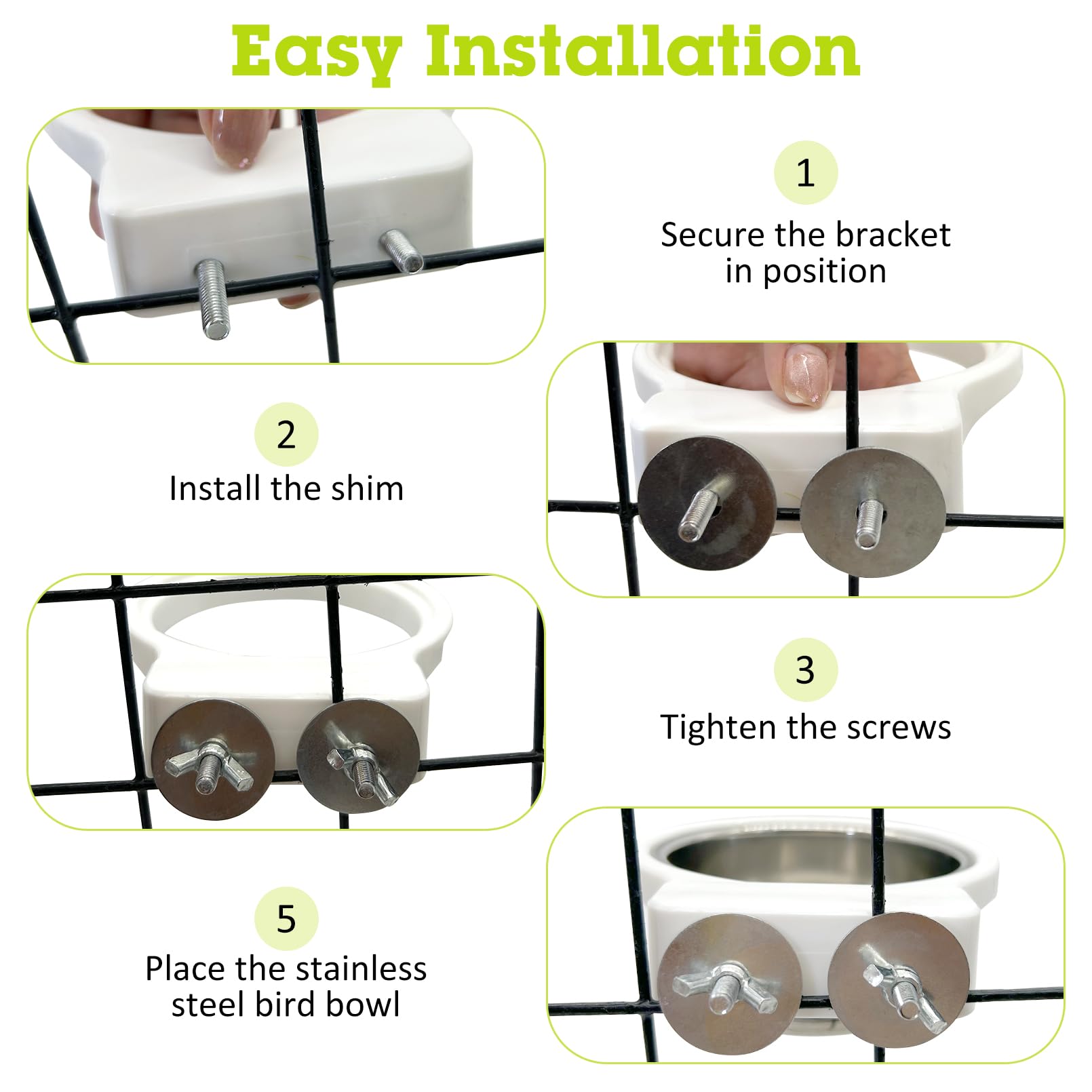 Easy Installation

1

Secure the bracket in position

2

Install the shim

3

Tighten the screws

5

Place the stainless steel bird bowl