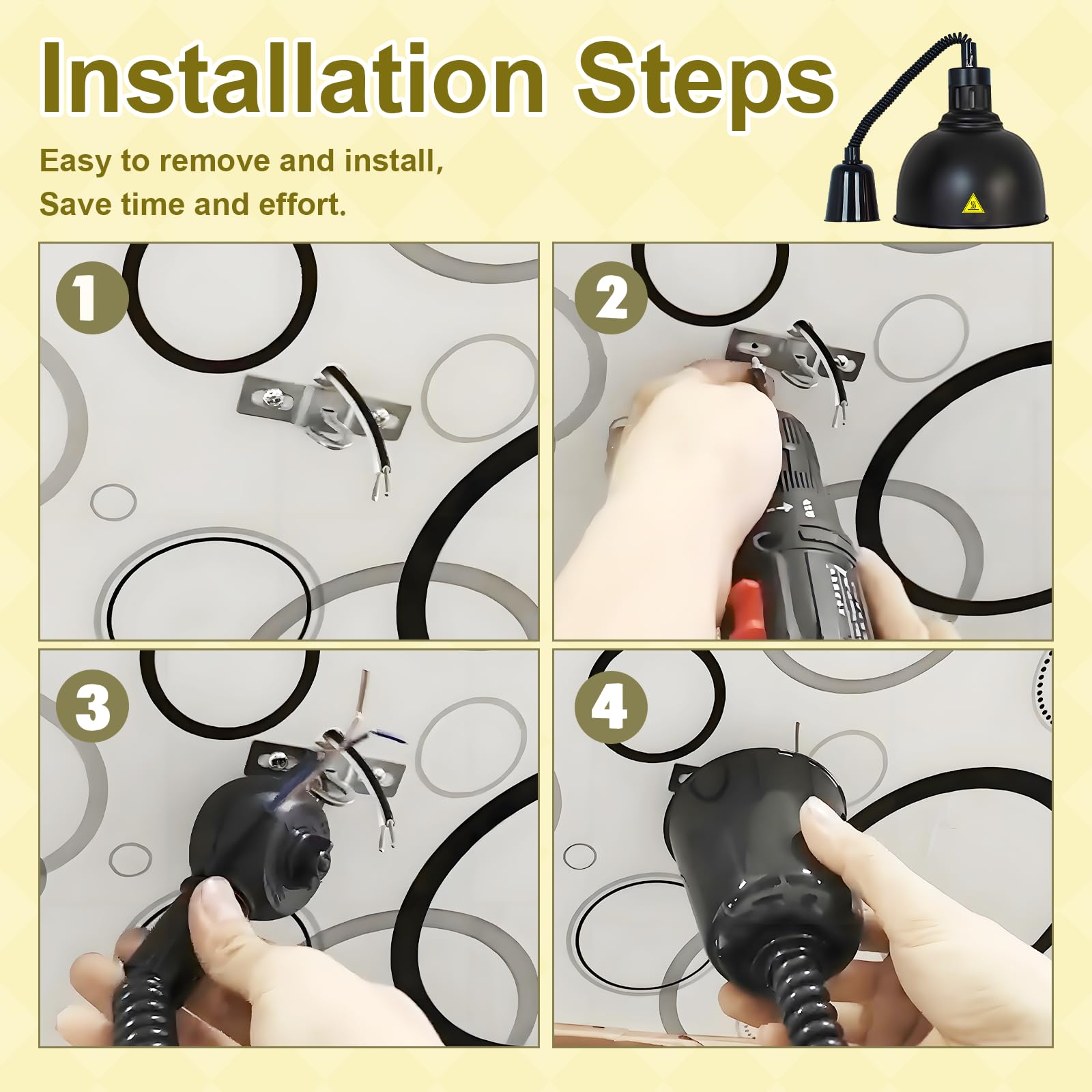 Installation Steps

Easy to remove and install,
Save time and effort.

1

2

3

4