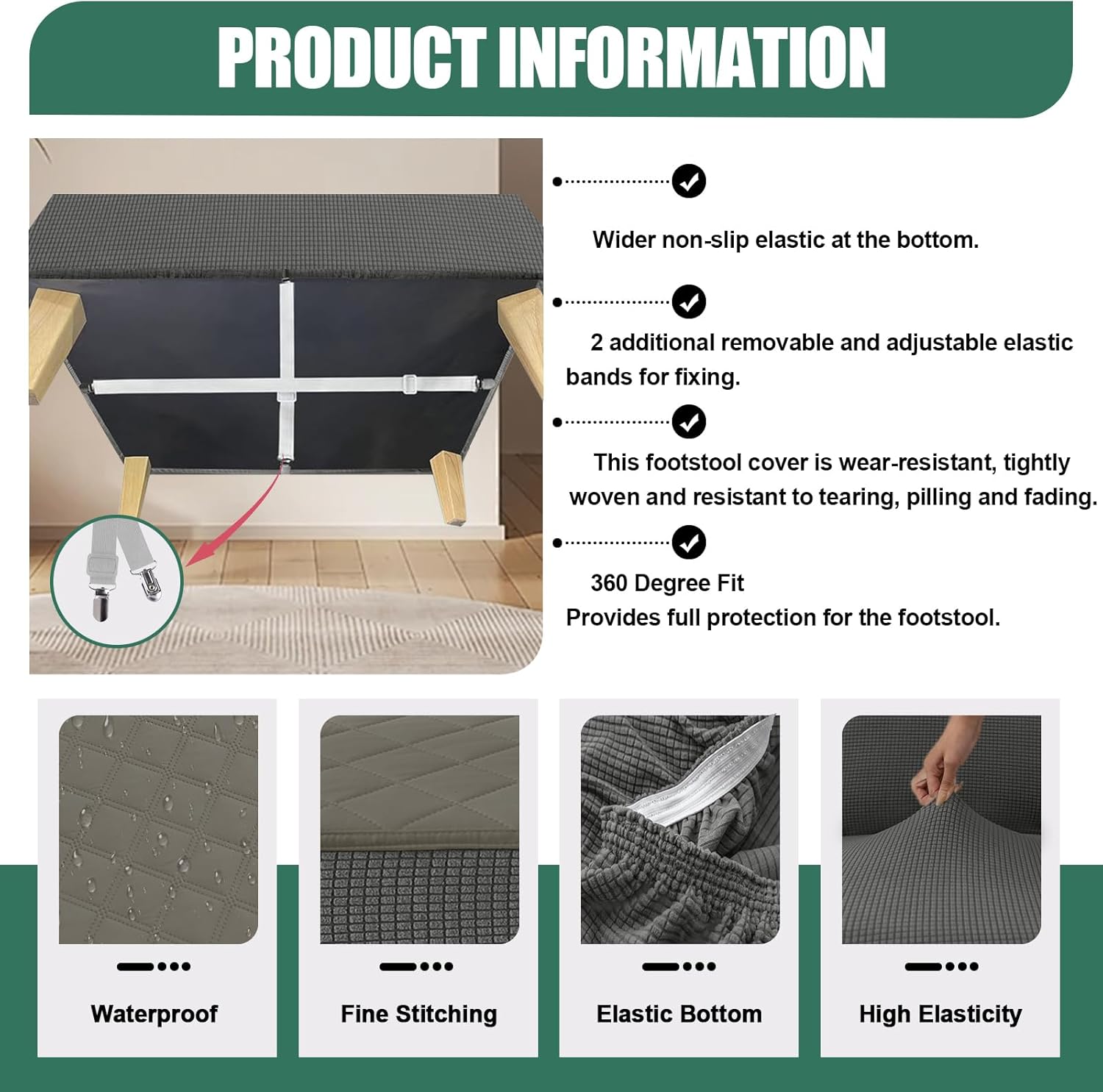 PRODUCT INFORMATION

Wider non-slip elastic at the bottom.

2 additional removable and adjustable elastic bands for fixing.

This footstool cover is wear-resistant, tightly woven and resistant to tearing, pilling and fading.

360 Degree Fit
Provides full protection for the footstool.

Waterproof

Fine Stitching

Elastic Bottom

High Elasticity