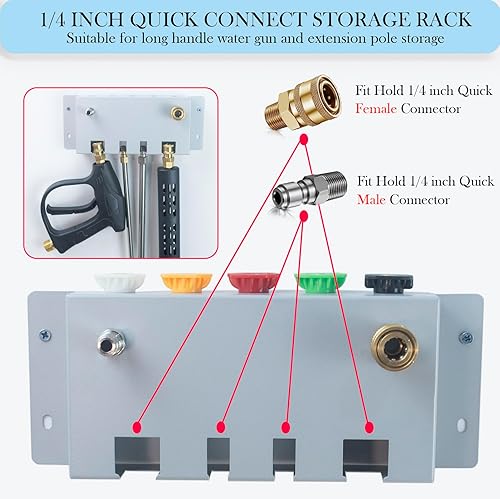 1/4 INCH QUICK CONNECT STORAGE RACK
Suitable for long handle water gun and extension pole storage

Fit Hold 1/4 inch Quick Female Connector

Fit Hold 1/4 inch Quick Male Connector