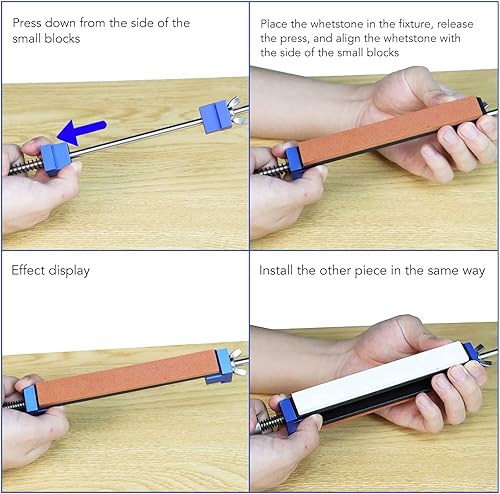 Press down from the side of the small blocks

Place the whetstone in the fixture, release the press, and align the whetstone with the side of the small blocks

Effect display

Install the other piece in the same way