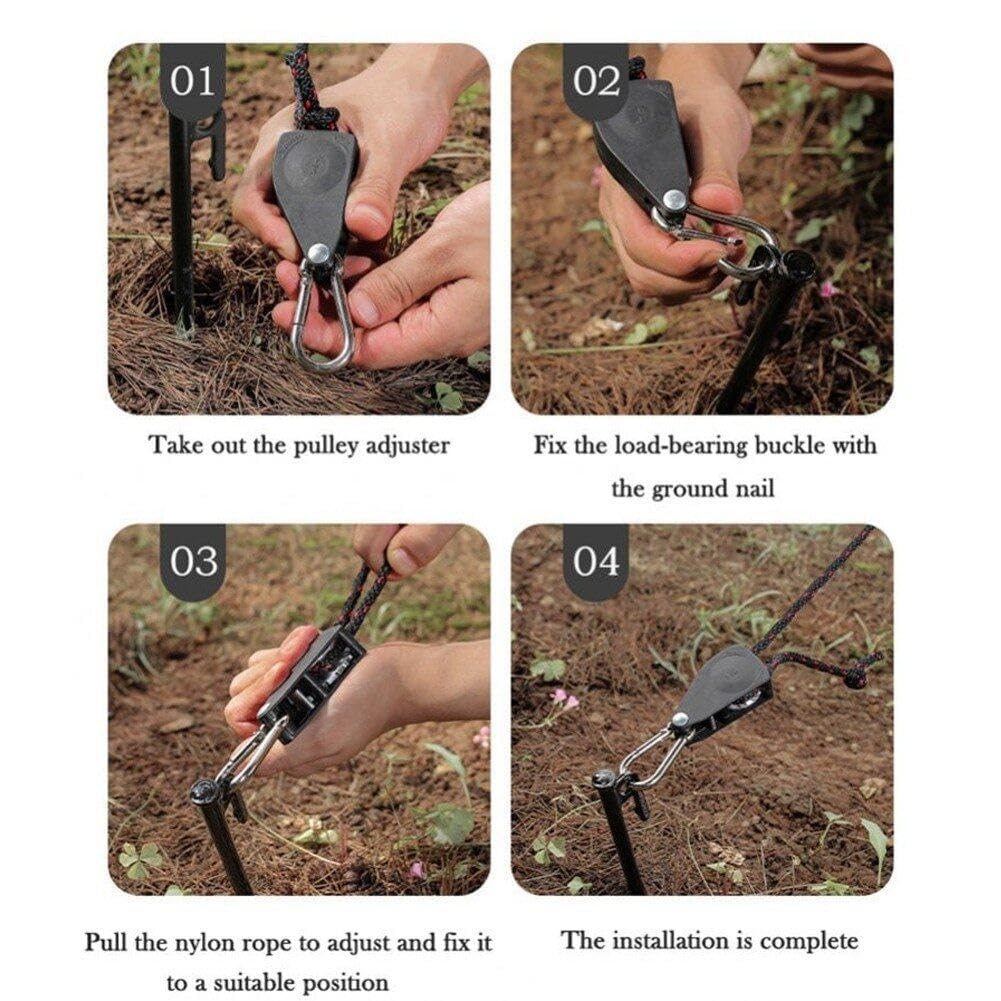 01

Take out the pulley adjuster

02

Fix the load-bearing buckle with the ground nail

03

Pull the nylon rope to adjust and fix it to a suitable position

04

The installation is complete