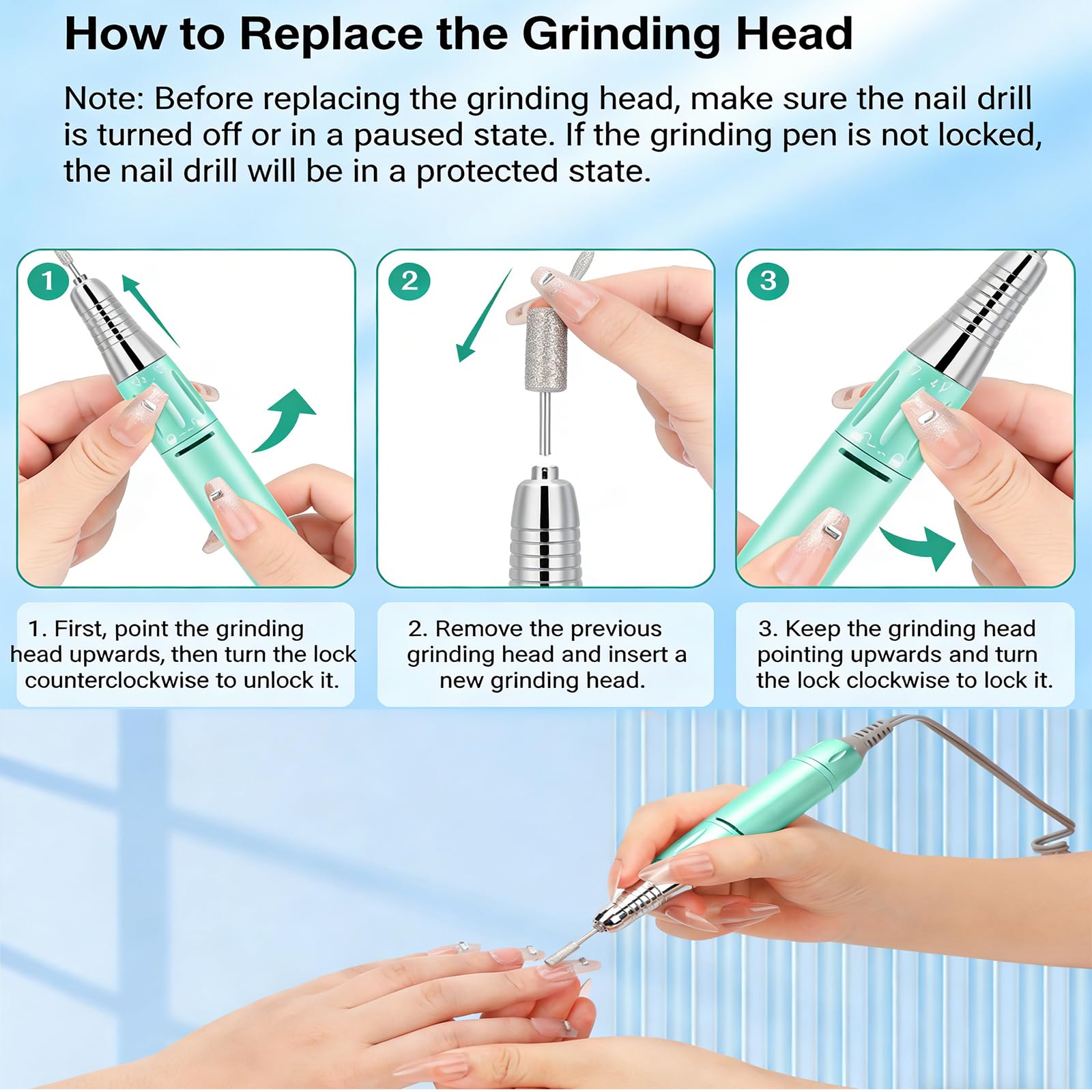 How to Replace the Grinding Head

Note: Before replacing the grinding head, make sure the nail drill is turned off or in a paused state. If the grinding pen is not locked, the nail drill will be in a protected state.

1

2

3

7.4V

1. First, point the grinding head upwards, then turn the lock counterclockwise to unlock it.

2. Remove the previous grinding head and insert a new grinding head.

3. Keep the grinding head pointing upwards and turn the lock clockwise to lock it.