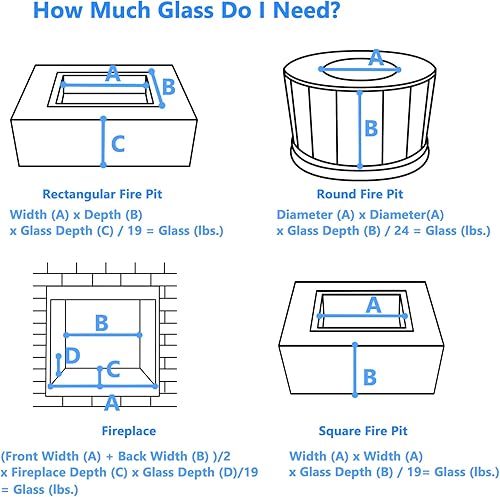 How Much Glass Do I Need?

A
B
C

Rectangular Fire Pit
Width (A) x Depth (B)
x Glass Depth (C) / 19 = Glass (lbs.)

A
B

Round Fire Pit
Diameter (A) x Diameter(A)
x Glass Depth (B) / 24 = Glass (lbs.)

B
D
C
A

Fireplace
(Front Width (A) + Back Width (B) )/2
x Fireplace Depth (C) x Glass Depth (D)/19
= Glass (lbs.)

A
B

Square Fire Pit
Width (A) x Width (A)
x Glass Depth (B) / 19= Glass (lbs.)