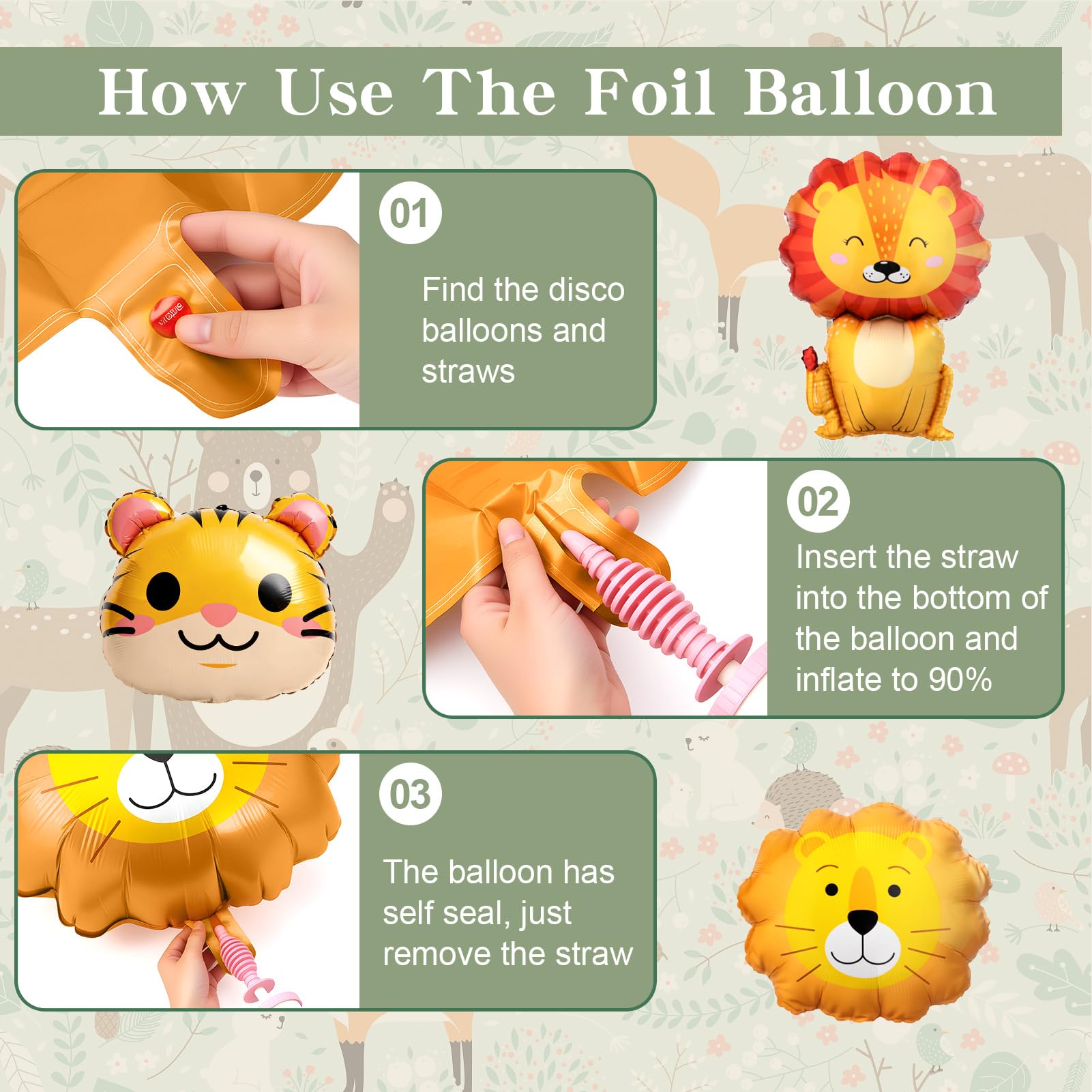 How Use The Foil Balloon

01

Find the disco balloons and straws

02

Insert the straw into the bottom of the balloon and inflate to 90%

03

The balloon has self seal, just remove the straw