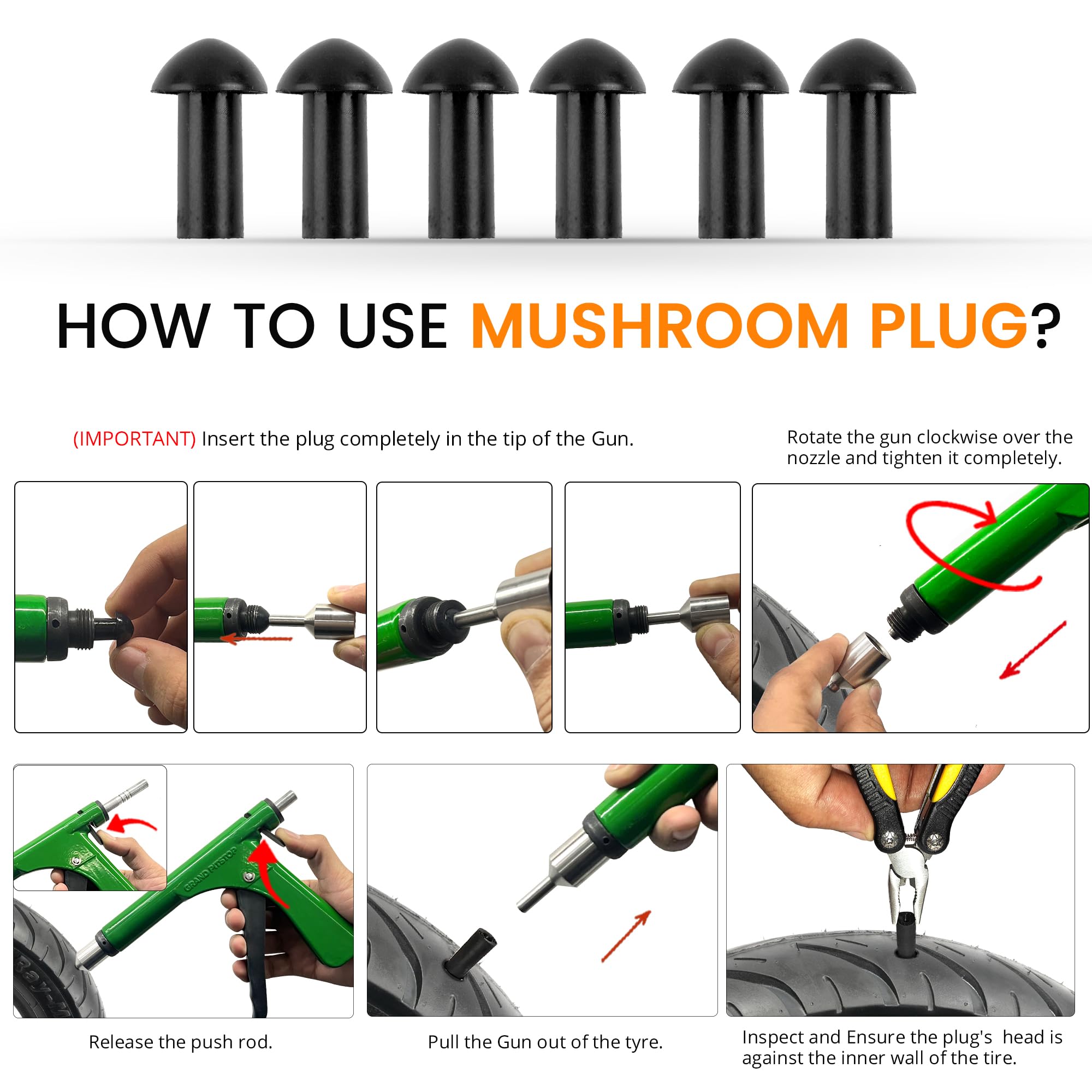 HOW TO USE MUSHROOM PLUG?

(IMPORTANT) Insert the plug completely in the tip of the Gun.

Rotate the gun clockwise over the nozzle and tighten it completely.

GRAND PITSTOP

Release the push rod.

Pull the Gun out of the tyre.

Inspect and Ensure the plug's head is against the inner wall of the tire.